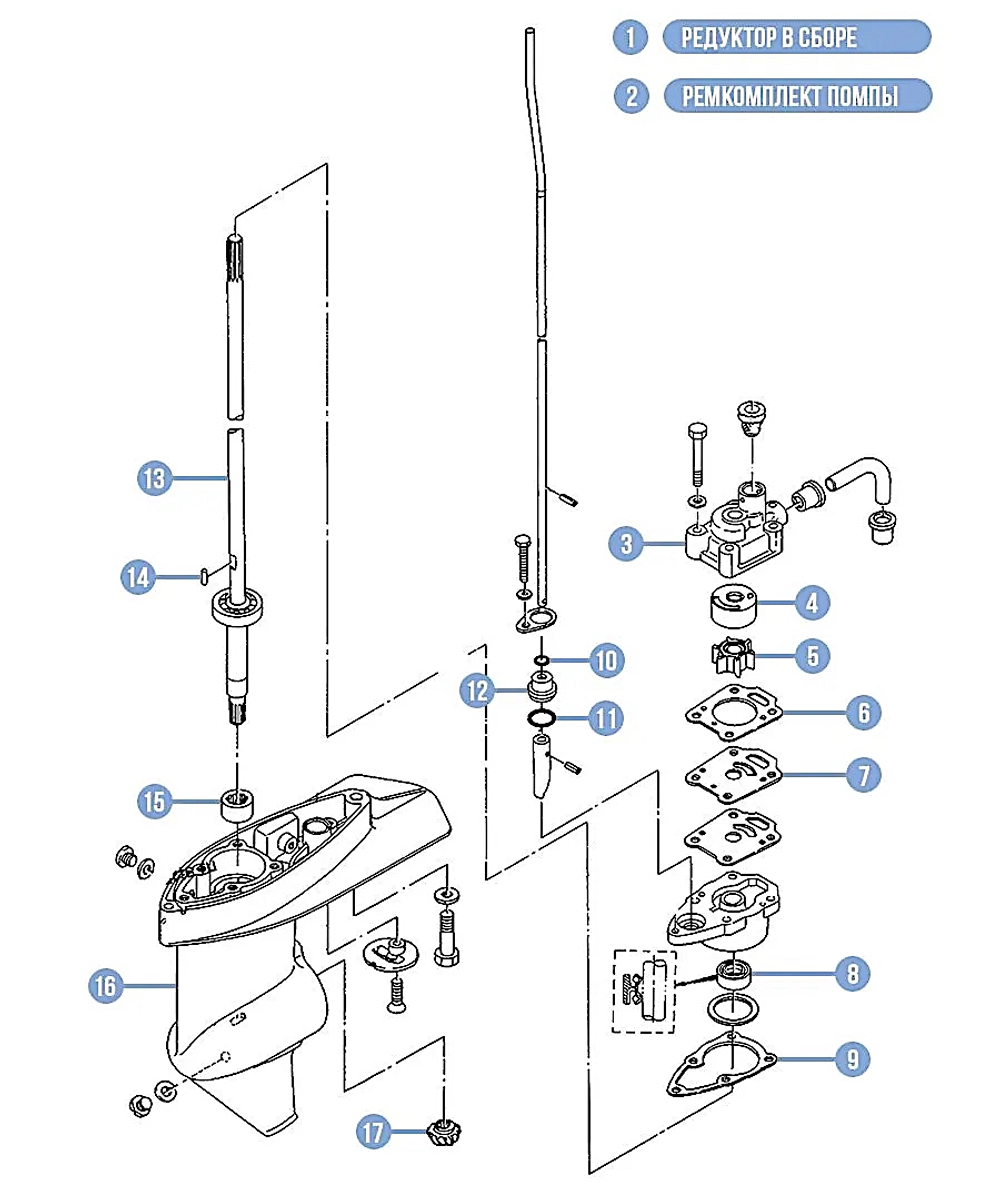 1 РЕДУКТОР В СБОРЕ
2 РЕМКОМПЛЕКТ ПОМПЫ

13
14
3
4
5
10
12
11
6
7
15
16
8
9
17