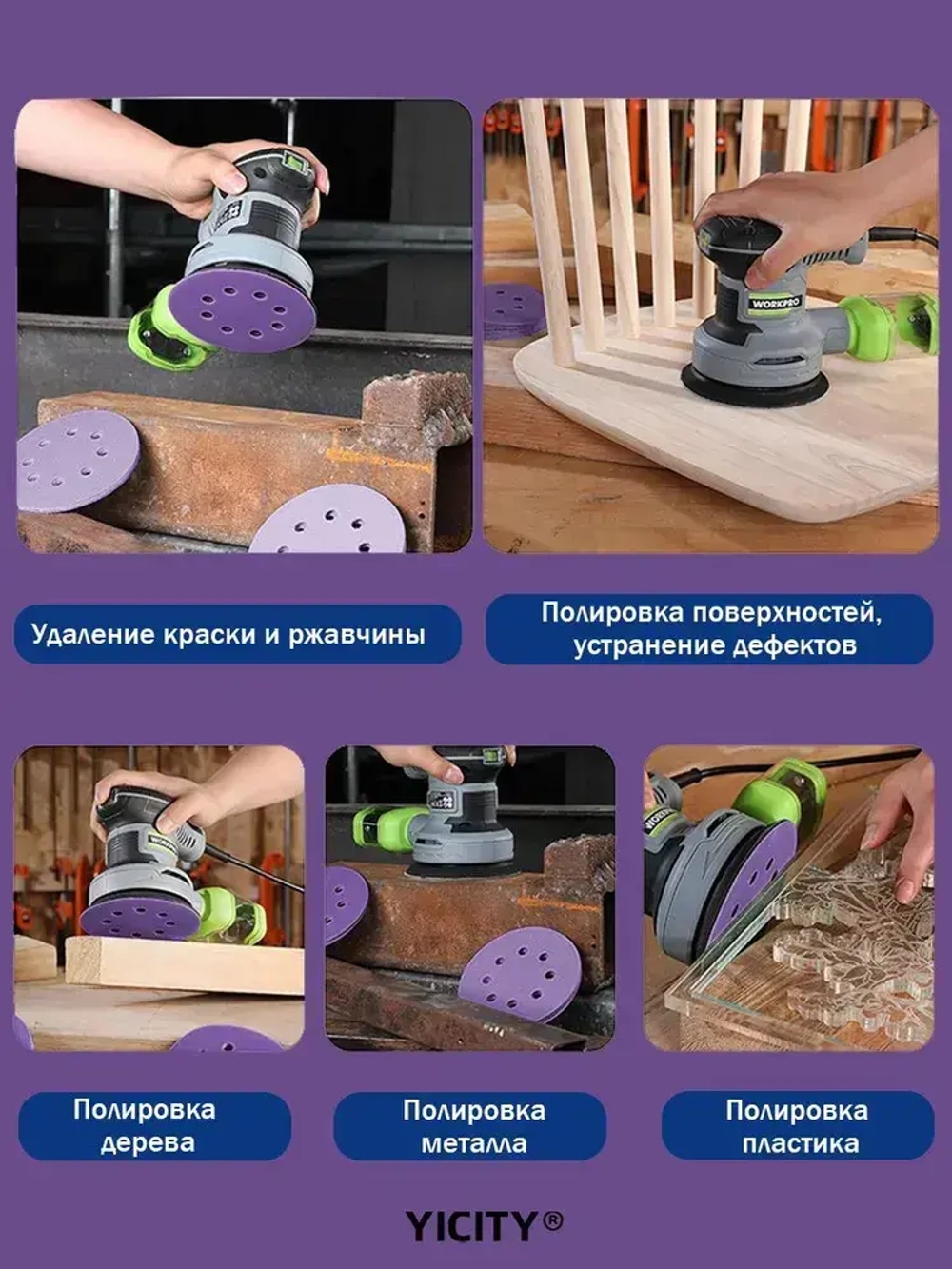 WORKPRO

Удаление краски и ржавчины

Полировка поверхностей, устранение дефектов

WORKPRO

Полировка дерева

Полировка металла

Полировка пластика

YICITY®