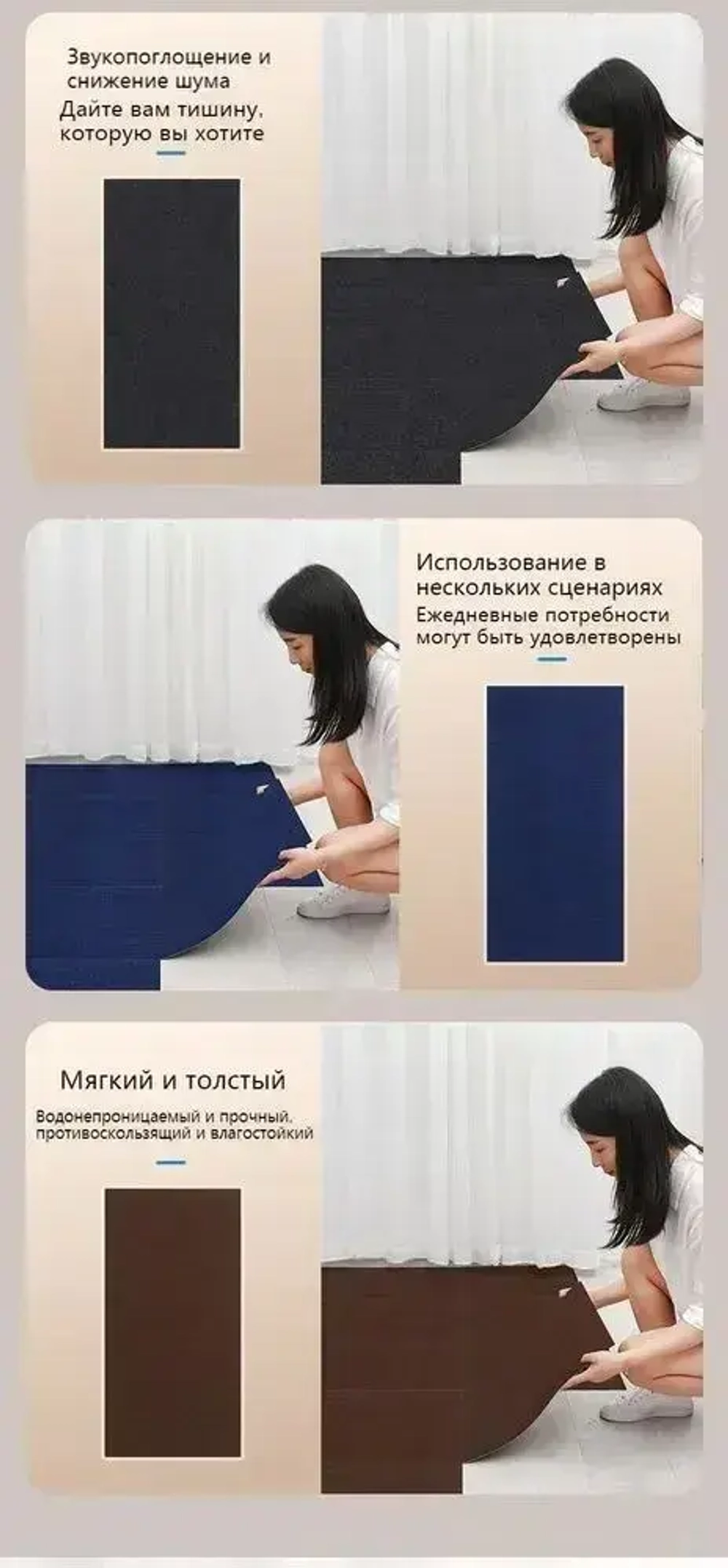 Звукопоглощение и снижение шума

Дайте вам тишину, которую вы хотите

Использование в нескольких сценариях

Ежедневные потребности могут быть удовлетворены

Мягкий и толстый

Водонепроницаемый и прочный, противоскользящий и влагостойкий