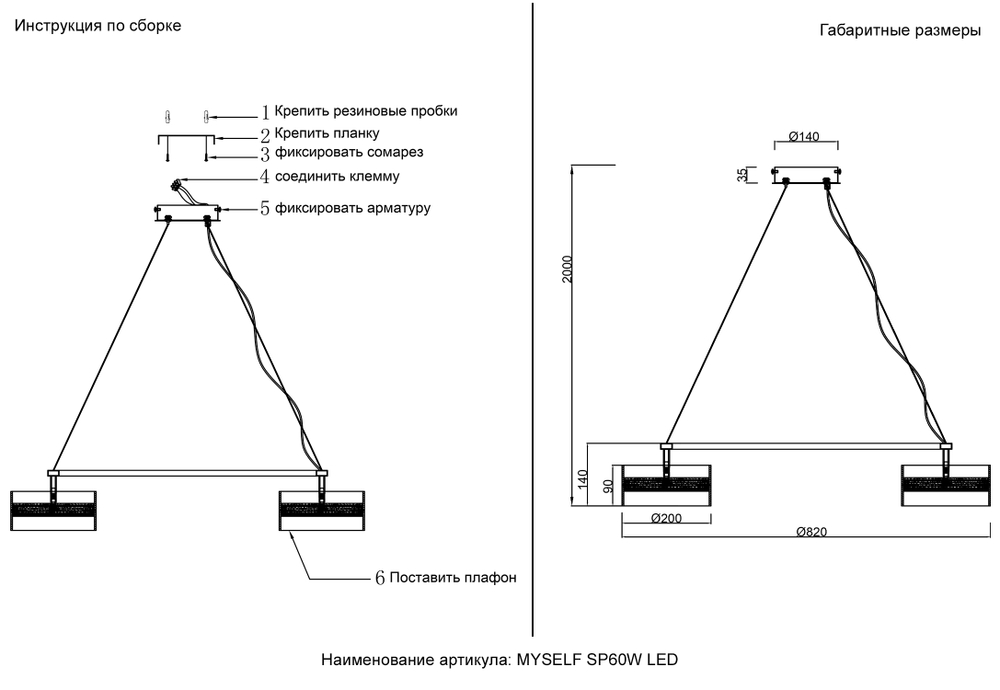 Инструкция по сборке

1 Крепить резиновые пробки
2 Крепить планку
3 фиксировать сомарез
4 соединить клемму
5 фиксировать арматуру
6 Поставить плафон

Габаритные размеры

Ø140
35
2000
140
90
Ø200
Ø820

Наименование артикула: MYSELF SP60W LED