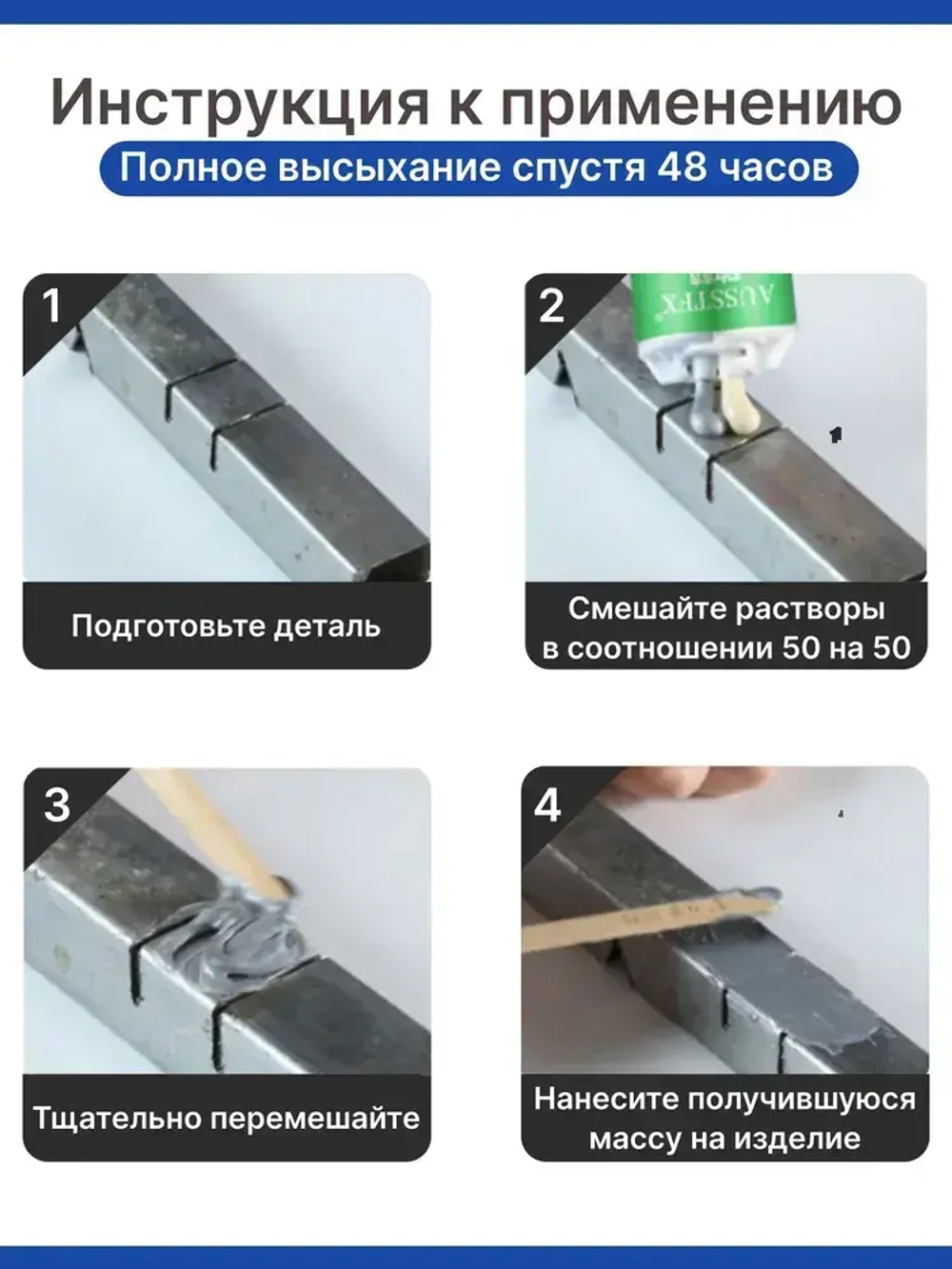 Инструкция к применению

Полное высыхание спустя 48 часов

1

Подготовьте деталь

2

AUSSTFX

Смешайте растворы в соотношении 50 на 50

3

Тщательно перемешайте

4

Нанесите получившуюся массу на изделие