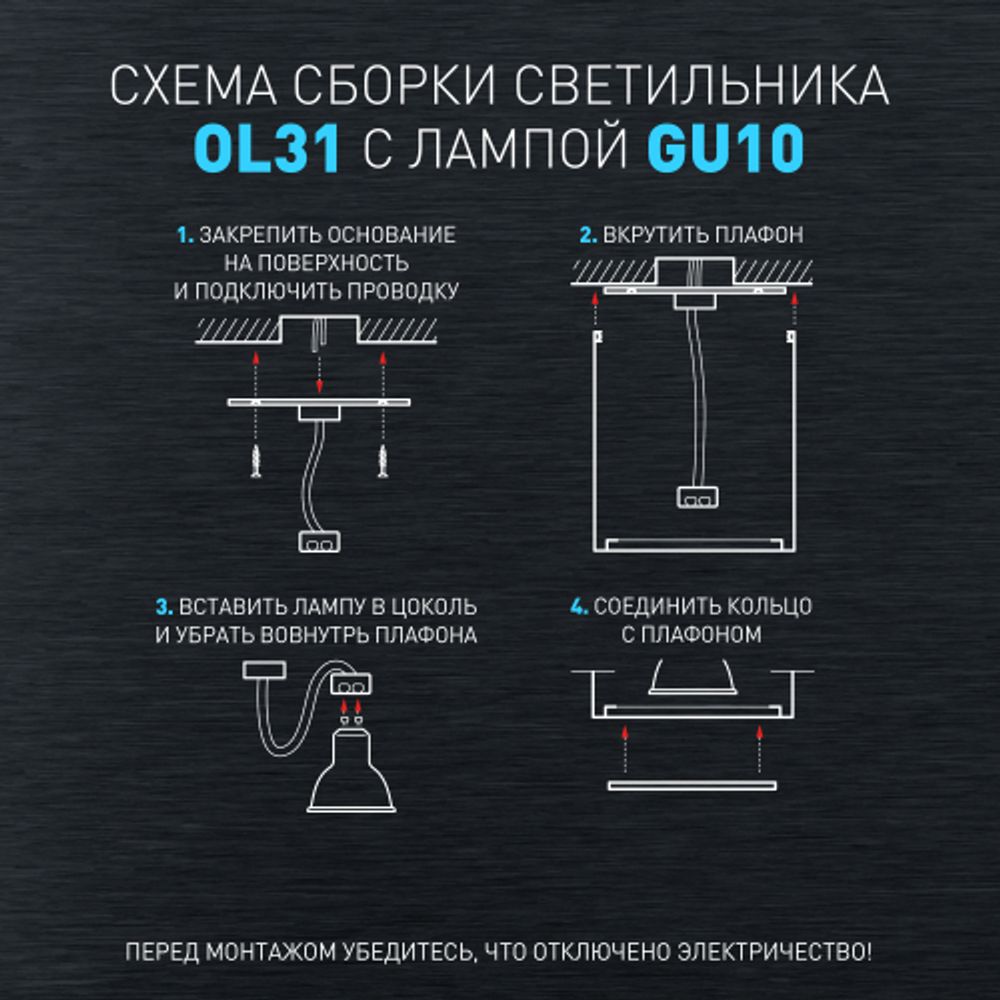 СХЕМА СБОРКИ СВЕТИЛЬНИКА
OL31 С ЛАМПОЙ GU10

1. ЗАКРЕПИТЬ ОСНОВАНИЕ НА ПОВЕРХНОСТЬ И ПОДКЛЮЧИТЬ ПРОВОДКУ

2. ВКРУТИТЬ ПЛАФОН

3. ВСТАВИТЬ ЛАМПУ В ЦОКОЛЬ И УБРАТЬ ВОВНУТРЬ ПЛАФОНА

4. СОЕДИНИТЬ КОЛЬЦО С ПЛАФОНОМ

ПЕРЕД МОНТАЖОМ УБЕДИТЕСЬ, ЧТО ОТКЛЮЧЕНО ЭЛЕКТРИЧЕСТВО!