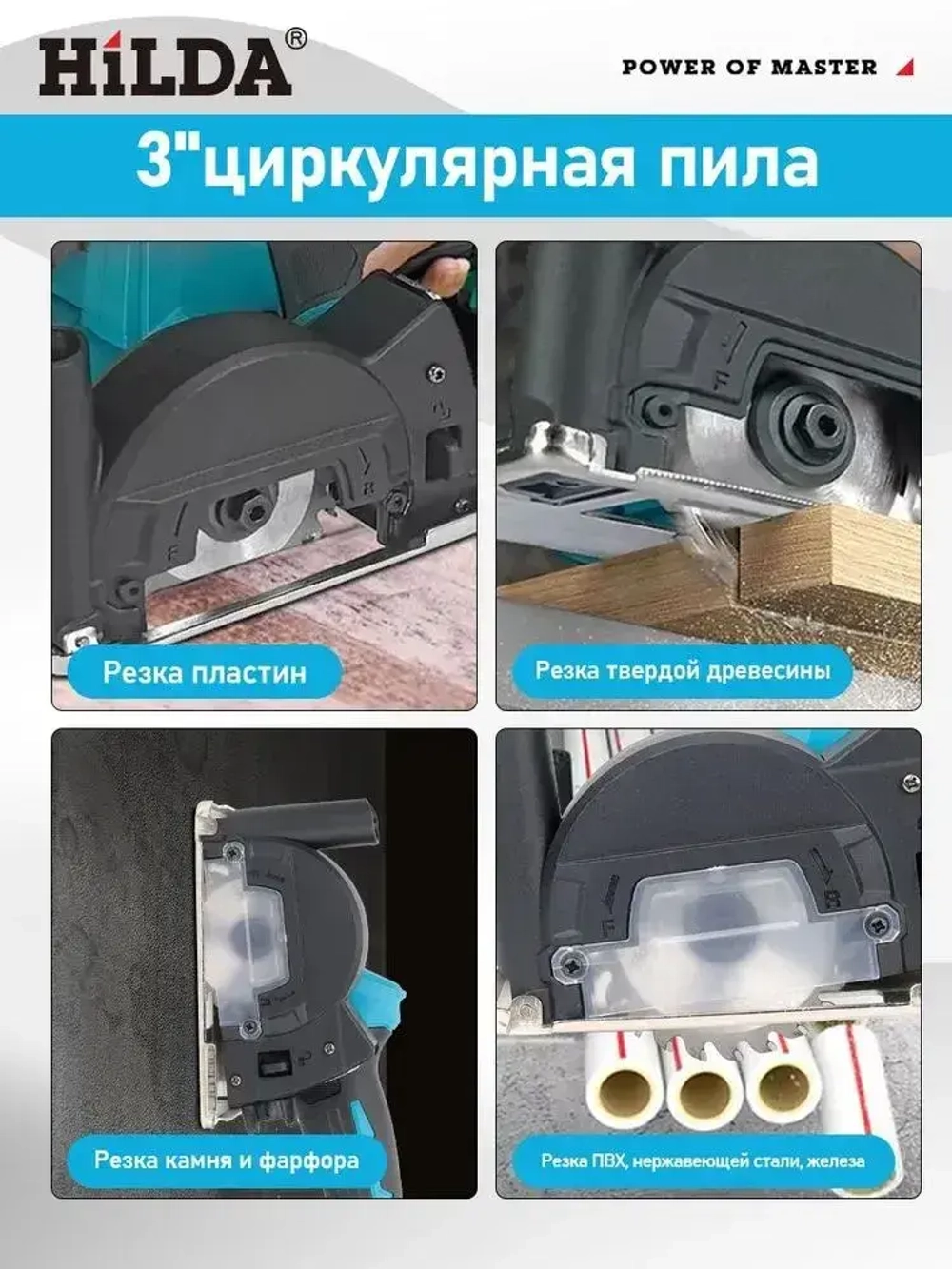 HiLDA®

POWER OF MASTER

3"циркулярная пила

Резка пластин

Резка твердой древесины

Резка камня и фарфора

Резка ПВХ, нержавеющей стали, железа