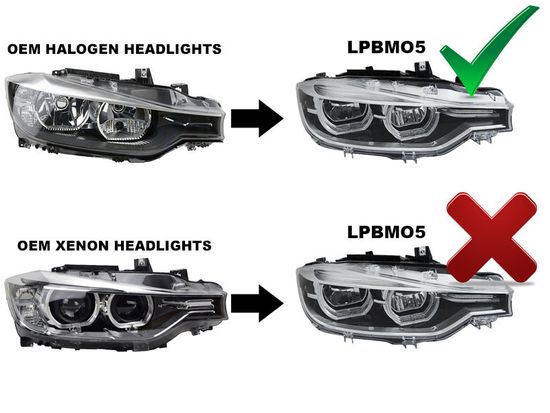 OEM HALOGEN HEADLIGHTS

LPBMO5

OEM XENON HEADLIGHTS

LPBMO5