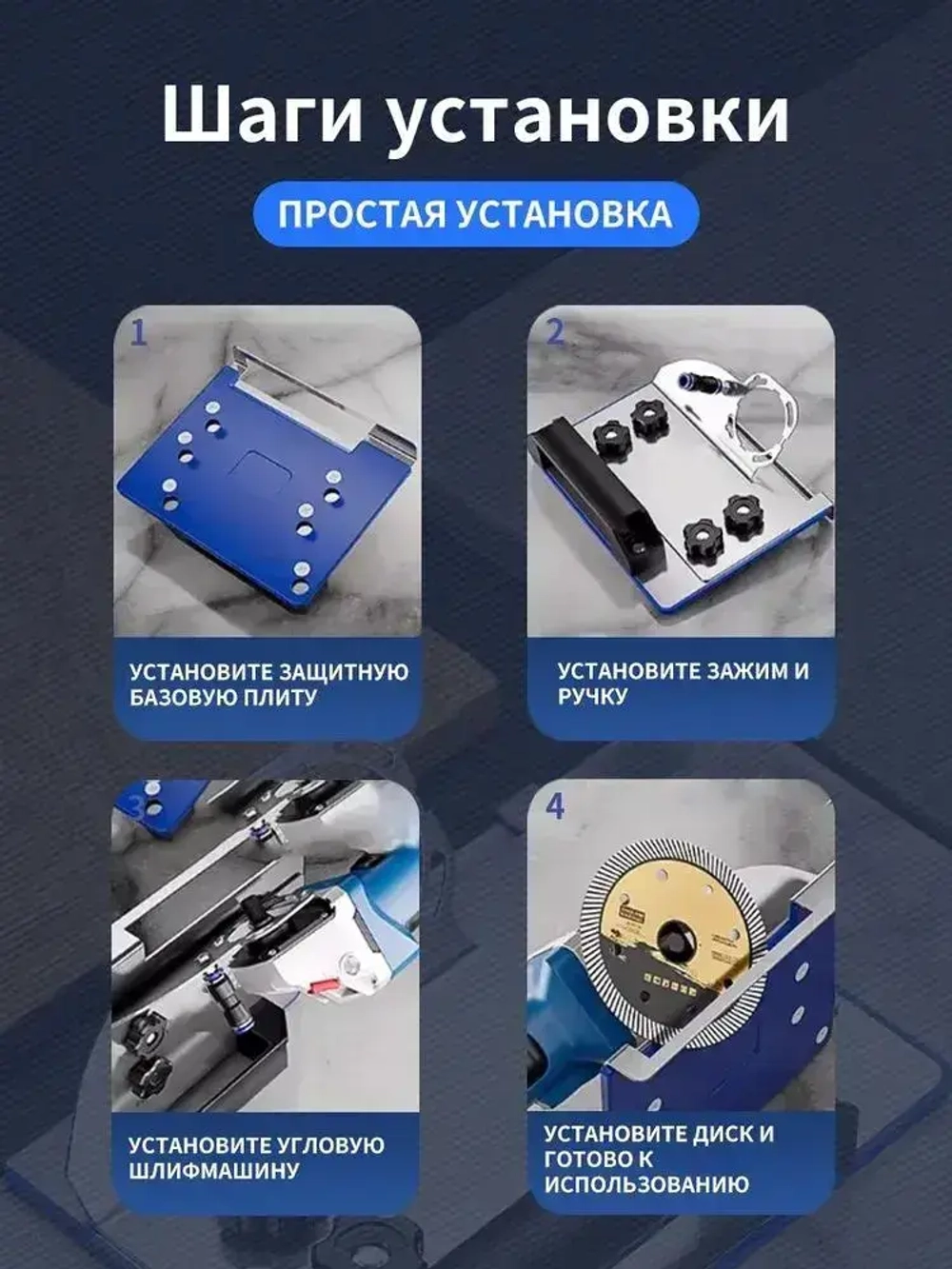 Шаги установки

ПРОСТАЯ УСТАНОВКА

1

УСТАНОВИТЕ ЗАЩИТНУЮ БАЗОВУЮ ПЛИТУ

2

УСТАНОВИТЕ ЗАЖИМ И РУЧКУ

3

УСТАНОВИТЕ УГЛОВУЮ ШЛИФМАШИНУ

4

УСТАНОВИТЕ ДИСК И ГОТОВО К ИСПОЛЬЗОВАНИЮ