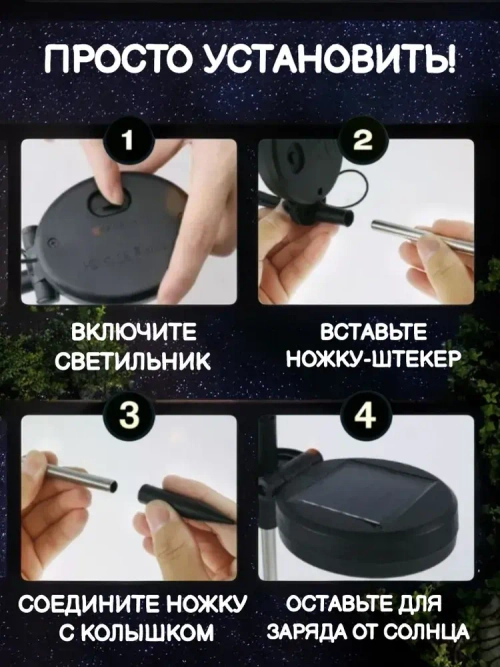 ПРОСТО УСТАНОВИТЬ!

1

ВКЛЮЧИТЕ СВЕТИЛЬНИК

2

ВСТАВЬТЕ НОЖКУ-ШТЕКЕР

3

СОЕДИНИТЕ НОЖКУ С КОЛЫШКОМ

4

ОСТАВЬТЕ ДЛЯ ЗАРЯДА ОТ СОЛНЦА