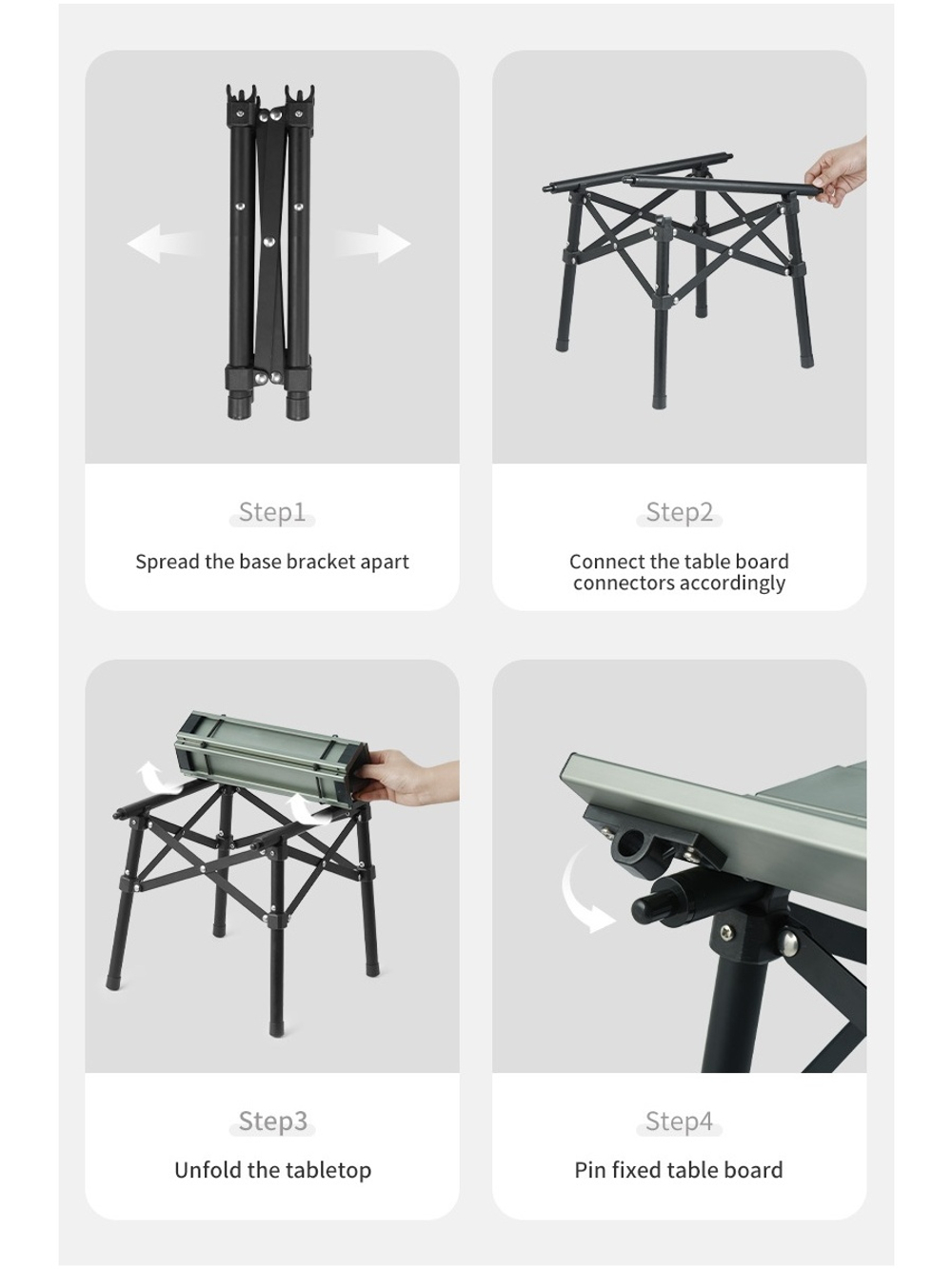 Step1

Spread the base bracket apart

Step2

Connect the table board connectors accordingly

Step3

Unfold the tabletop

Step4

Pin fixed table board