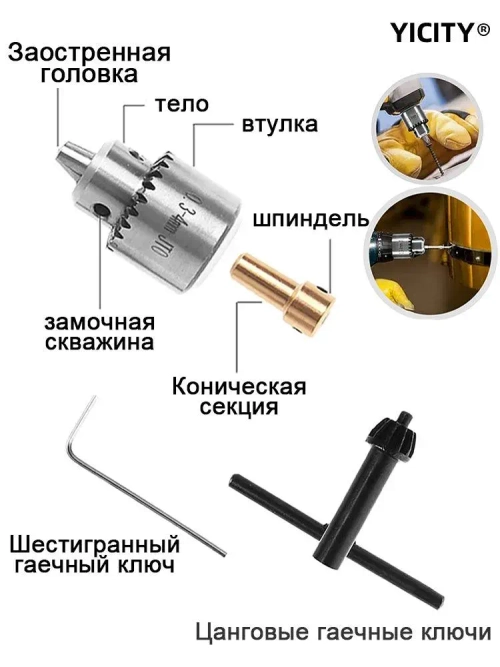 YICITY®

Заостренная головка

тело

втулка

0.3-4mm JT0

шпиндель

замочная скважина

Коническая секция

Шестигранный гаечный ключ

Цанговые гаечные ключи