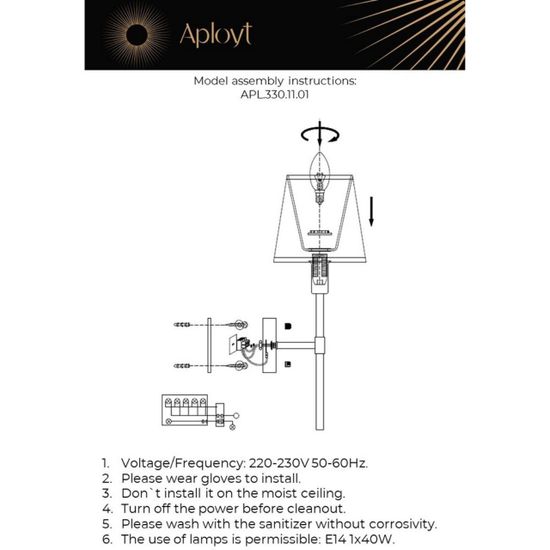 Aployt

Model assembly instructions:
APL.330.11.01

1. Voltage/Frequency: 220-230V 50-60Hz.
2. Please wear gloves to install.
3. Don`t install it on the moist ceiling.
4. Turn off the power before cleanout.
5. Please wash with the sanitizer without corrosivity.
6. The use of lamps is permissible: E14 1x40W.