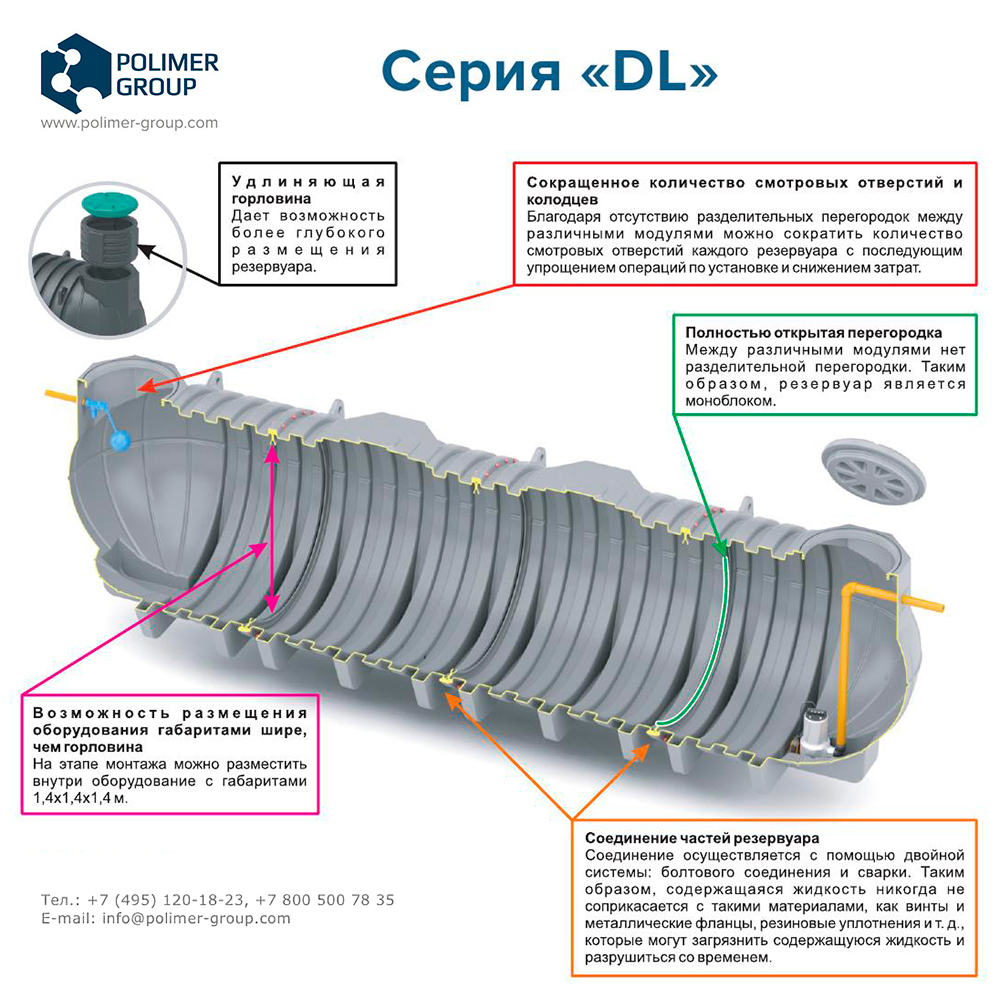 POLIMER GROUP
www.polimer-group.com

Серия «DL»

Удлиняющая горловина
Дает возможность более глубокого размещения резервуара.

Сокращенное количество смотровых отверстий и колодцев
Благодаря отсутствию разделительных перегородок между различными модулями можно сократить количество смотровых отверстий каждого резервуара с последующим упрощением операций по установке и снижением затрат.

Полностью открытая перегородка
Между различными модулями нет разделительной перегородки. Таким образом, резервуар является моноблоком.

Возможность размещения оборудования габаритами шире, чем горловина
На этапе монтажа можно разместить внутри оборудование с габаритами 1,4х1,4х1,4 м.

Соединение частей резервуара
Соединение осуществляется с помощью двойной системы: болтового соединения и сварки. Таким образом, содержащаяся жидкость никогда не соприкасается с такими материалами, как винты и металлические фланцы, резиновые уплотнения и т. д., которые могут загрязнить содержащуюся жидкость и разрушиться со временем.

Тел.: +7 (495) 120-18-23, +7 800 500 78 35
E-mail: info@polimer-group.com