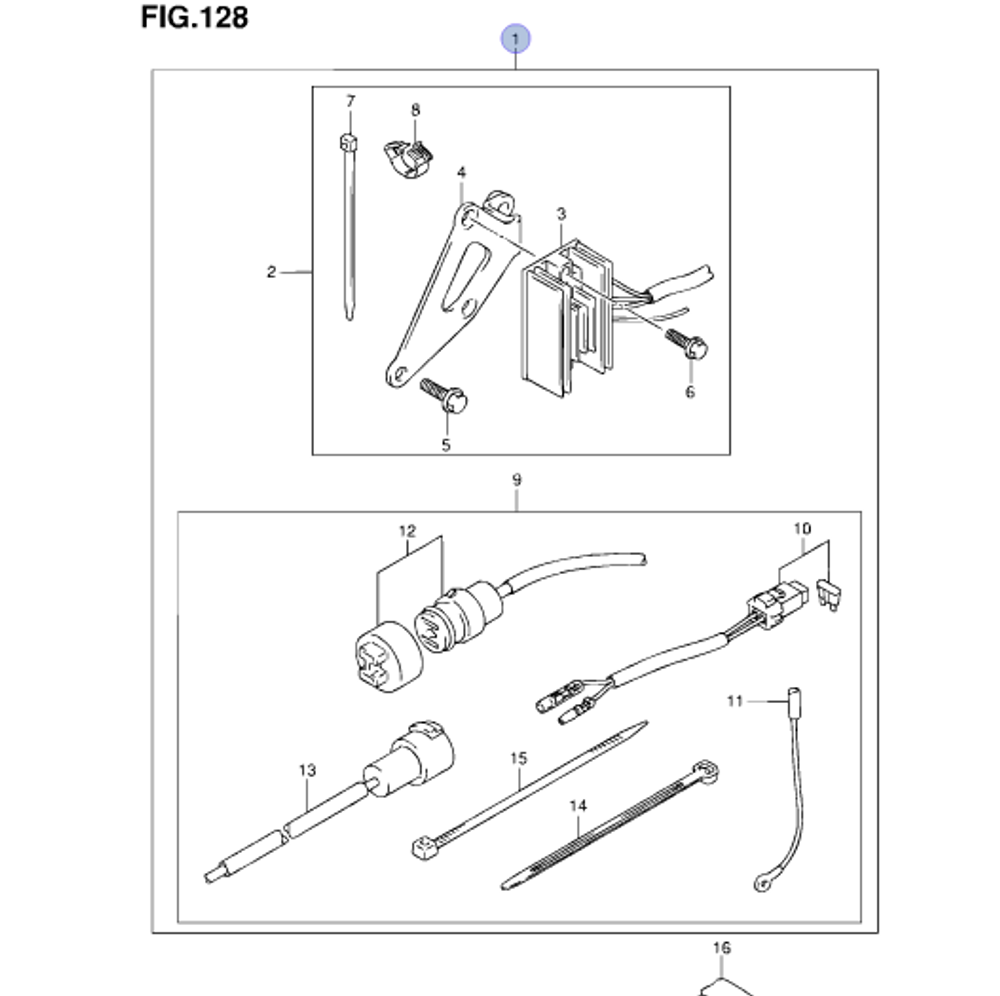 FIG.128

1

7
8
4
3
2
6
5

9

12
10
11
13
15
14

16