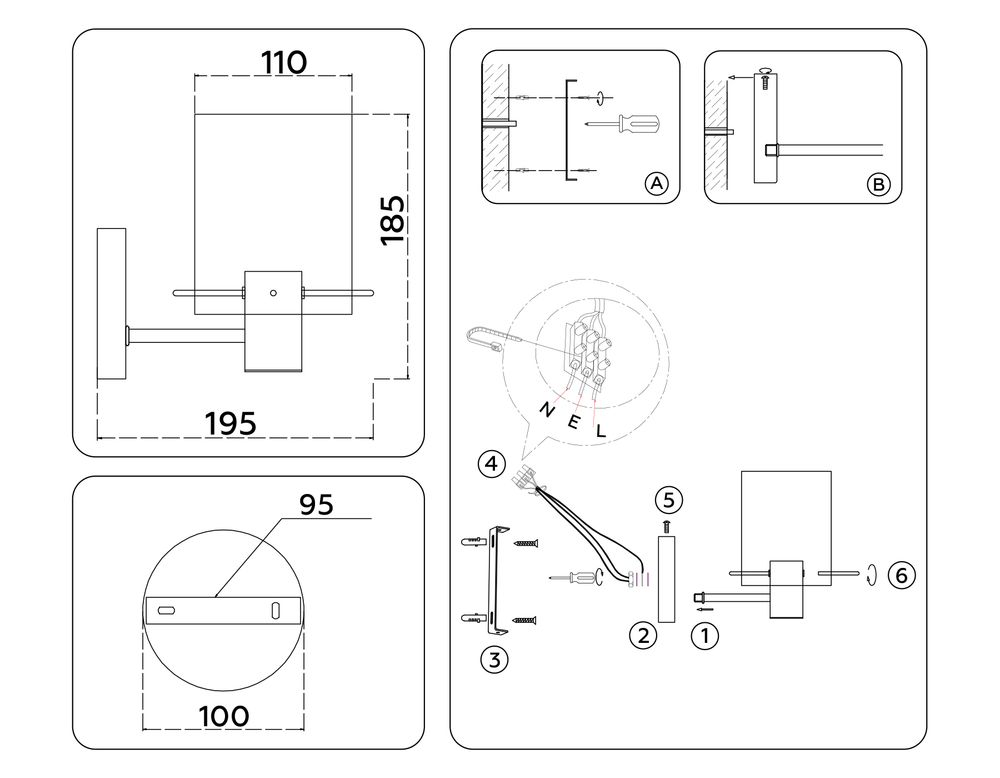 110
185
195
95
100
A
B
N
E
L
4
5
6
3
2
1