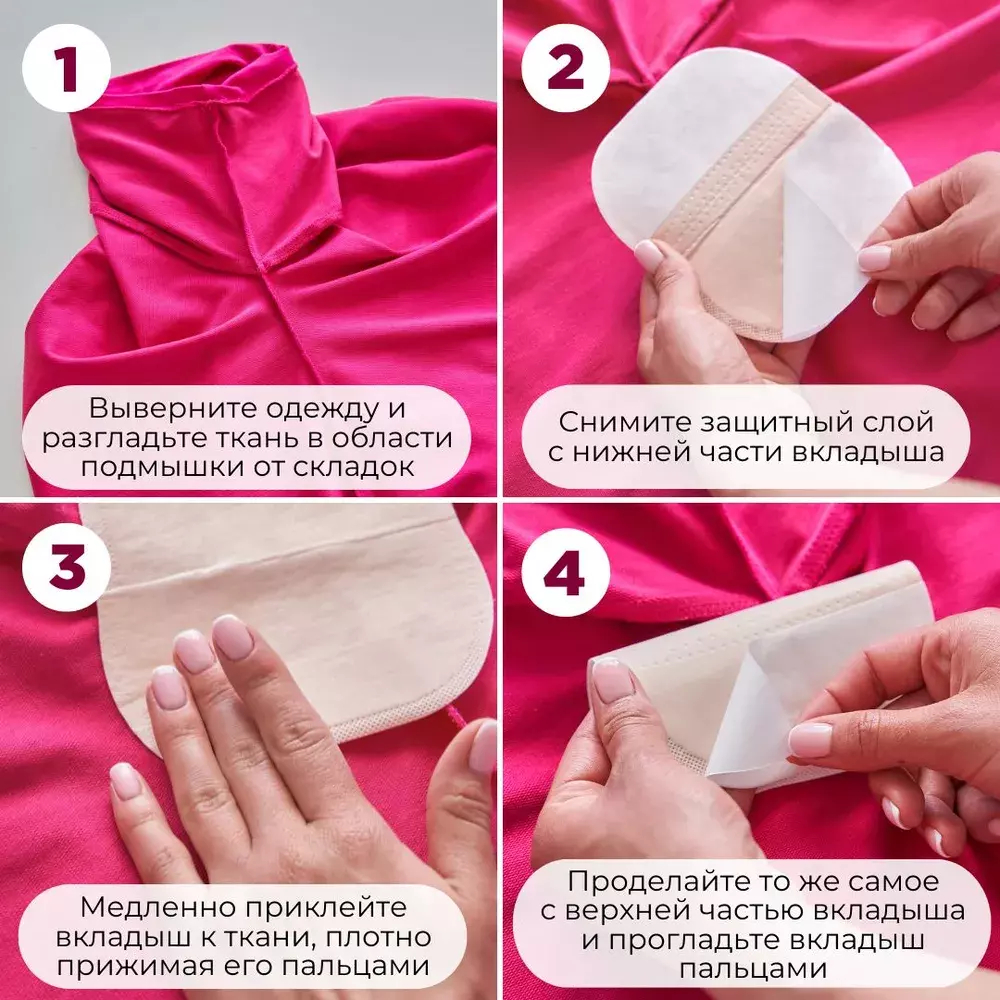 1

Выверните одежду и разгладьте ткань в области подмышки от складок

2

Снимите защитный слой с нижней части вкладыша

3

Медленно приклейте вкладыш к ткани, плотно прижимая его пальцами

4

Проделайте то же самое с верхней частью вкладыша и прогладьте вкладыш пальцами