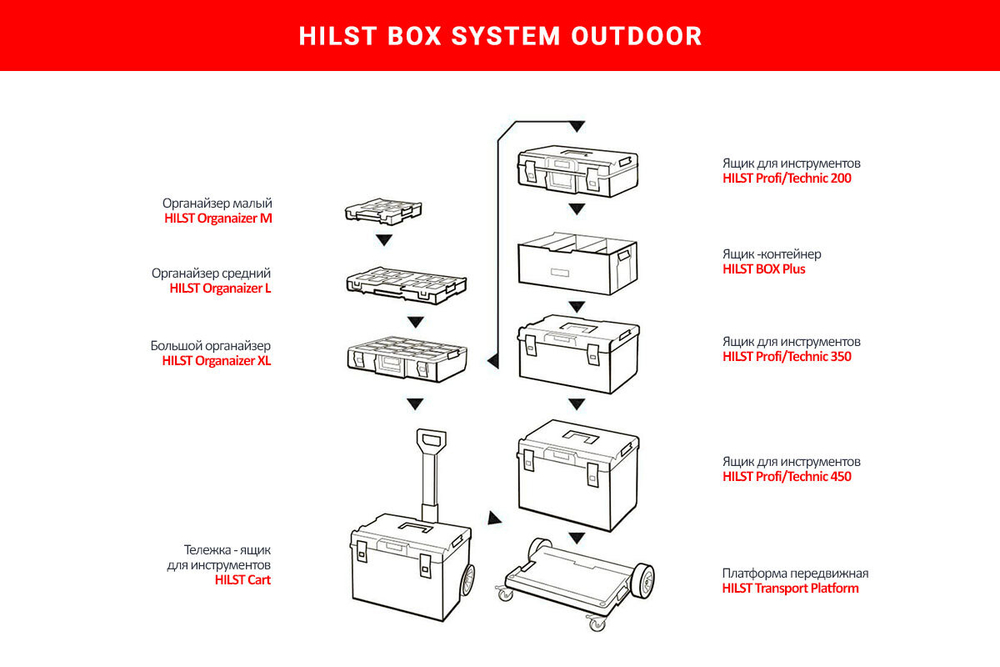 HILST BOX SYSTEM OUTDOOR

Органайзер малый
HILST Organaizer M

Органайзер средний
HILST Organaizer L

Большой органайзер
HILST Organaizer XL

Тележка - ящик
для инструментов
HILST Cart

Ящик для инструментов
HILST Profi/Technic 200

Ящик -контейнер
HILST BOX Plus

Ящик для инструментов
HILST Profi/Technic 350

Ящик для инструментов
HILST Profi/Technic 450

Платформа передвижная
HILST Transport Platform