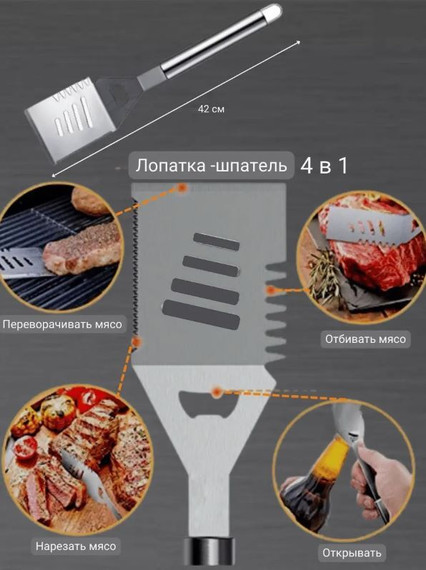 42 см

Лопатка -шпатель 4 в 1

Переворачивать мясо

Отбивать мясо

Нарезать мясо

Открывать