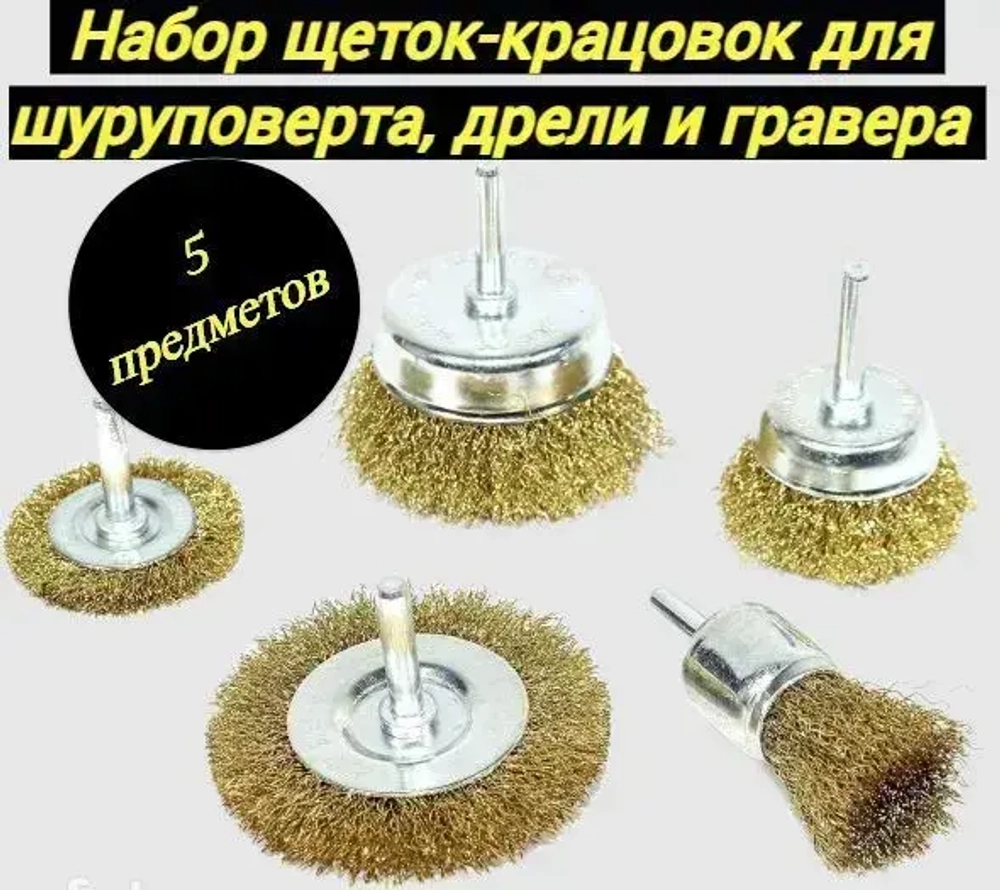 Набор щеток-крацовок для шуруповерта, дрели и гравера

5 предметов