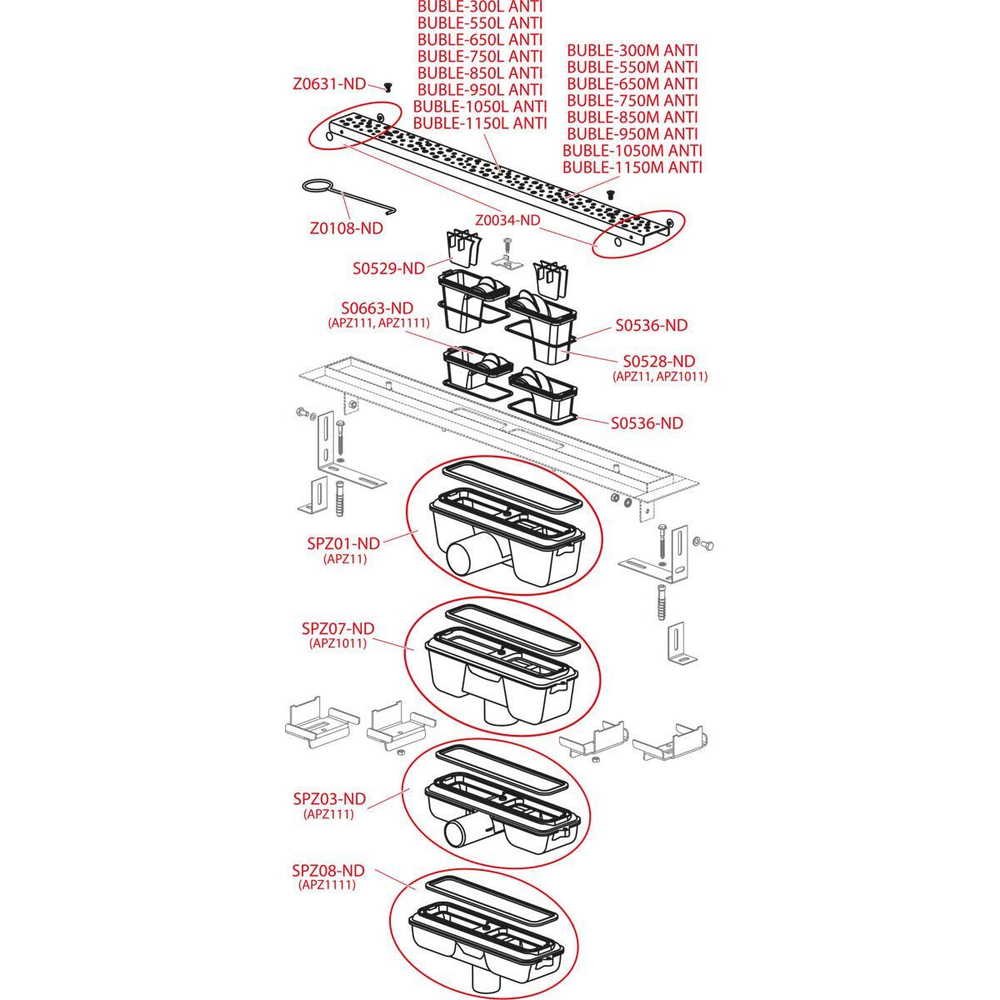 BUBLE-300L ANTI
BUBLE-550L ANTI
BUBLE-650L ANTI
BUBLE-750L ANTI
BUBLE-850L ANTI
BUBLE-950L ANTI
BUBLE-1050L ANTI
BUBLE-1150L ANTI

BUBLE-300M ANTI
BUBLE-550M ANTI
BUBLE-650M ANTI
BUBLE-750M ANTI
BUBLE-850M ANTI
BUBLE-950M ANTI
BUBLE-1050M ANTI
BUBLE-1150M ANTI

Z0631-ND

Z0108-ND

Z0034-ND

S0529-ND

S0663-ND
(APZ111, APZ1111)

S0536-ND

S0528-ND
(APZ11, APZ1011)

S0536-ND

SPZ01-ND
(APZ11)

SPZ07-ND
(APZ1011)

SPZ03-ND
(APZ111)

SPZ08-ND
(APZ1111)