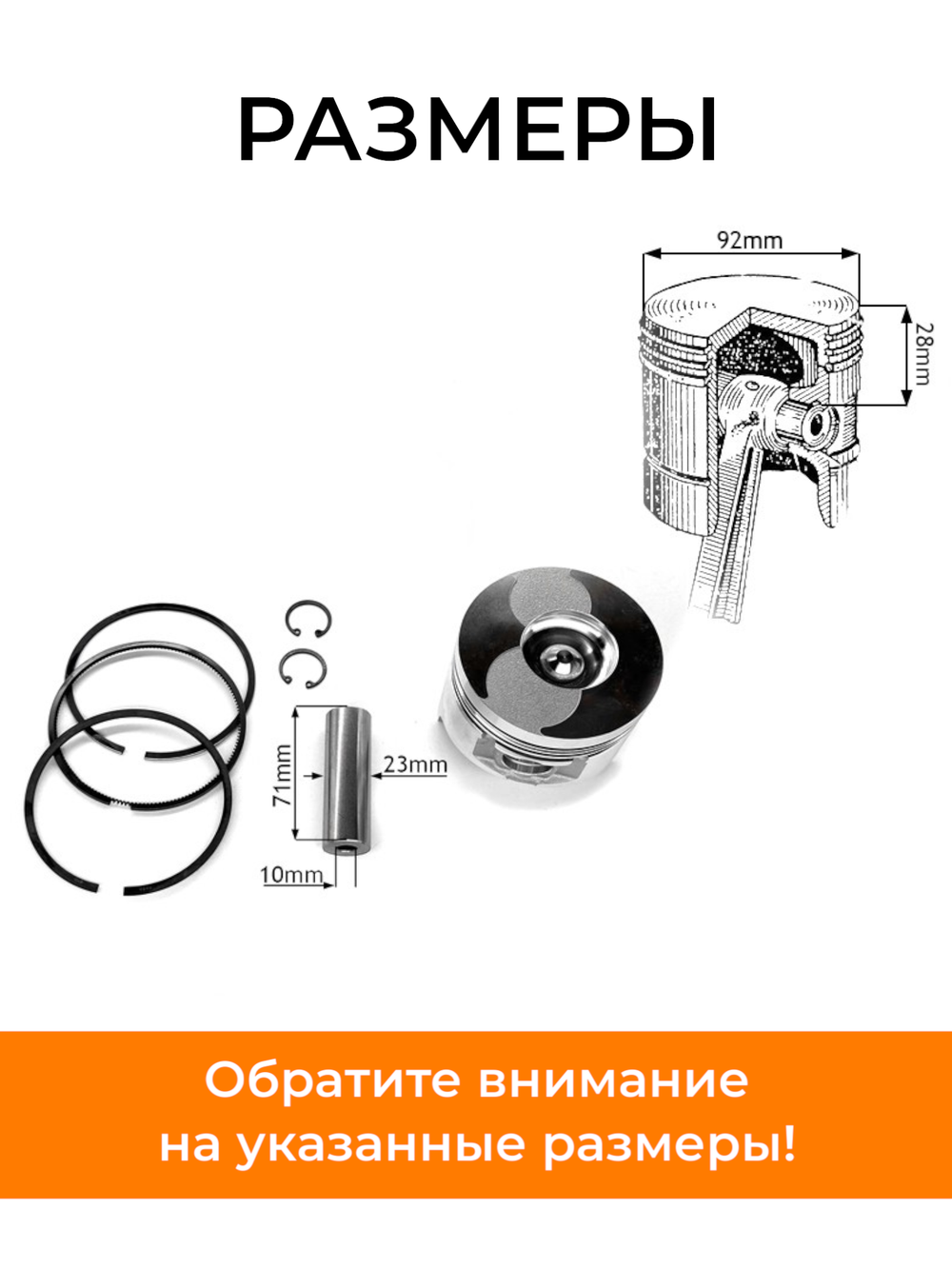 РАЗМЕРЫ

92mm

28mm

71mm

23mm

10mm

Обратите внимание на указанные размеры!