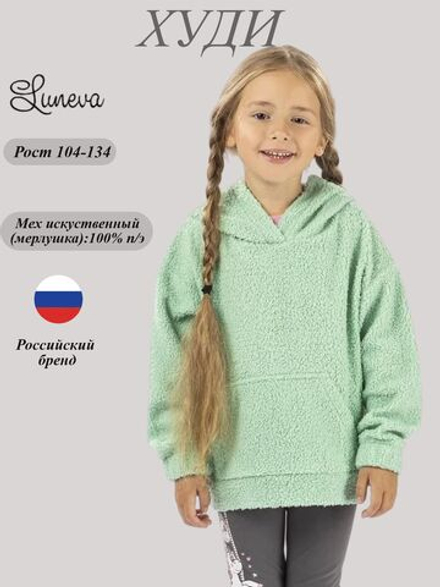 ХУДИ

Luneva

Рост 104-134

Мех искуственный (мерлушка):100% п/э

Российский бренд