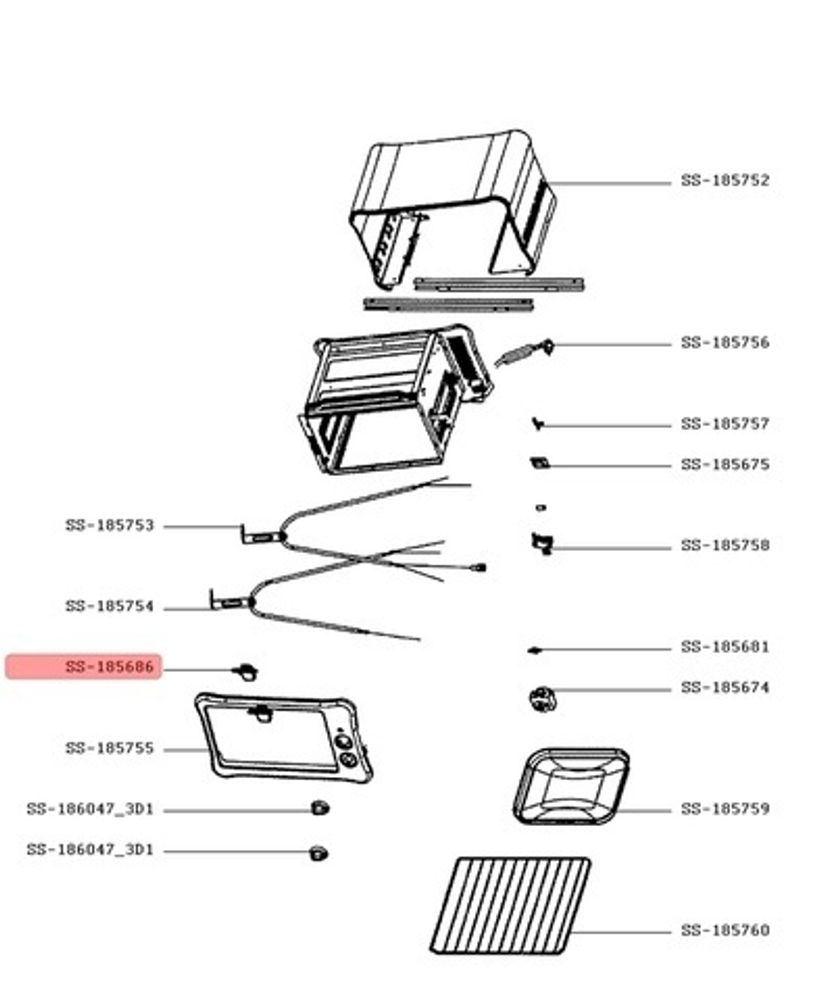 SS-185752

SS-185756

SS-185757

SS-185675

SS-185753

SS-185758

SS-185754

SS-185681

SS-185686

SS-185674

SS-185755

SS-186047_3D1

SS-185759

SS-186047_3D1

SS-185760