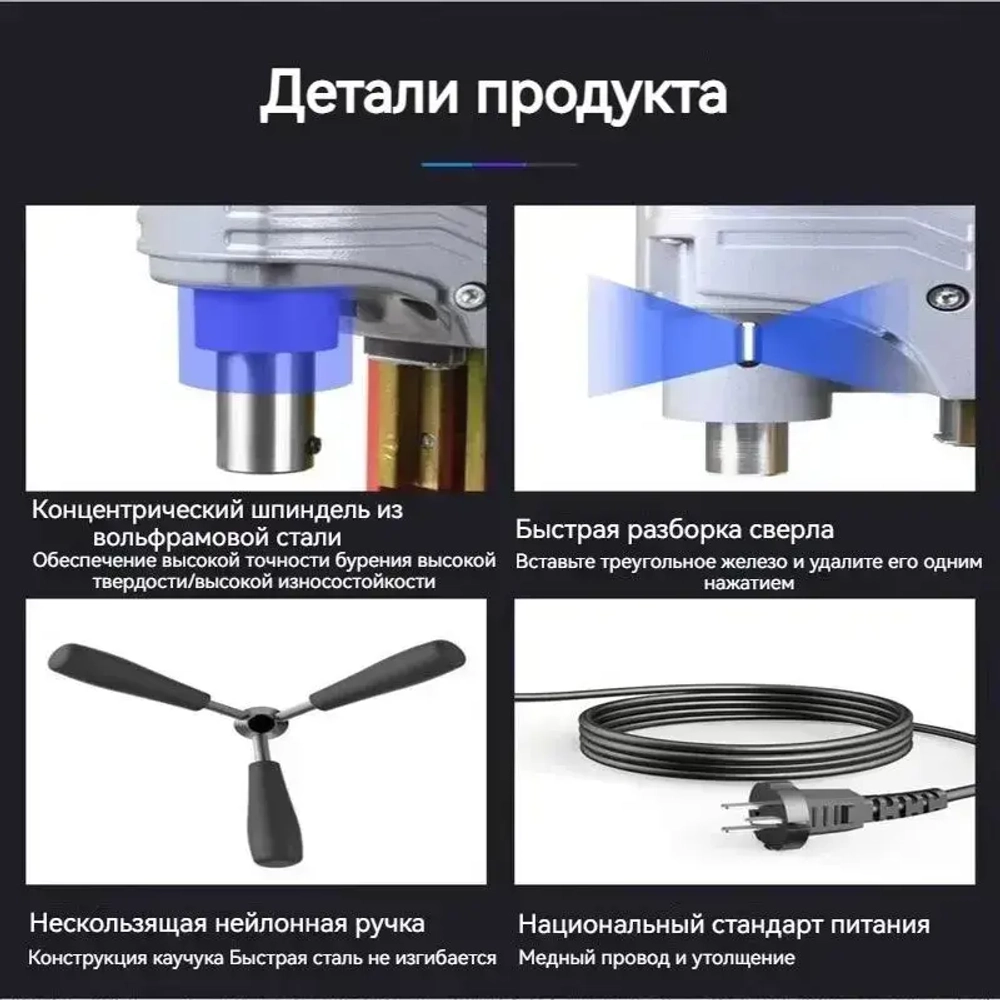 Детали продукта

Концентрический шпиндель из вольфрамовой стали
Обеспечение высокой точности бурения высокой твердости/высокой износостойкости

Быстрая разборка сверла
Вставьте треугольное железо и удалите его одним нажатием

Нескользящая нейлонная ручка
Конструкция каучука Быстрая сталь не изгибается

Национальный стандарт питания
Медный провод и утолщение