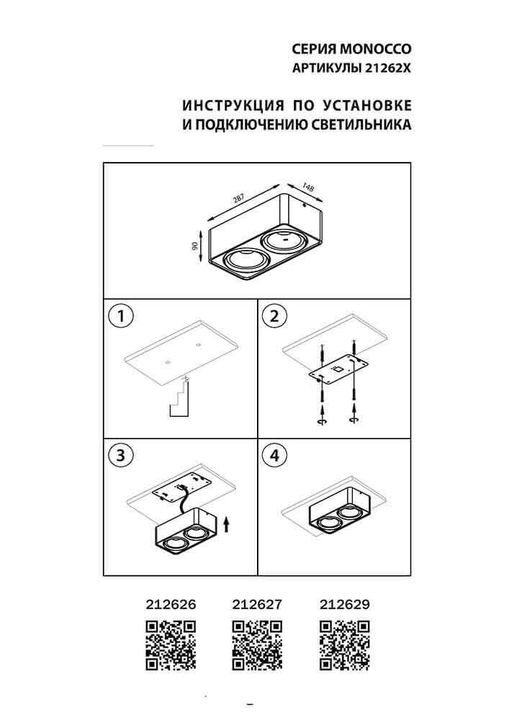 СЕРИЯ MONOCCO
АРТИКУЛЫ 21262X

ИНСТРУКЦИЯ ПО УСТАНОВКЕ
И ПОДКЛЮЧЕНИЮ СВЕТИЛЬНИКА

287
148
90

1

2

3

4

212626 212627 212629