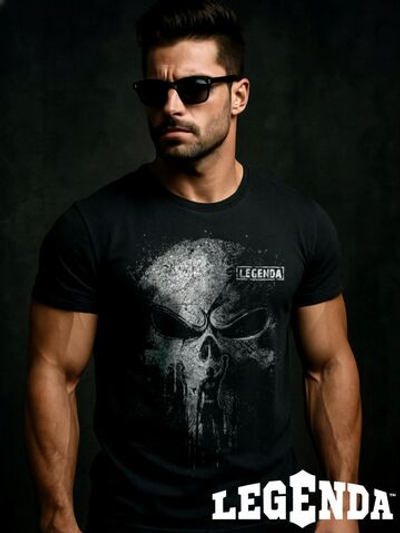 LEGENDA

LEGENDA™