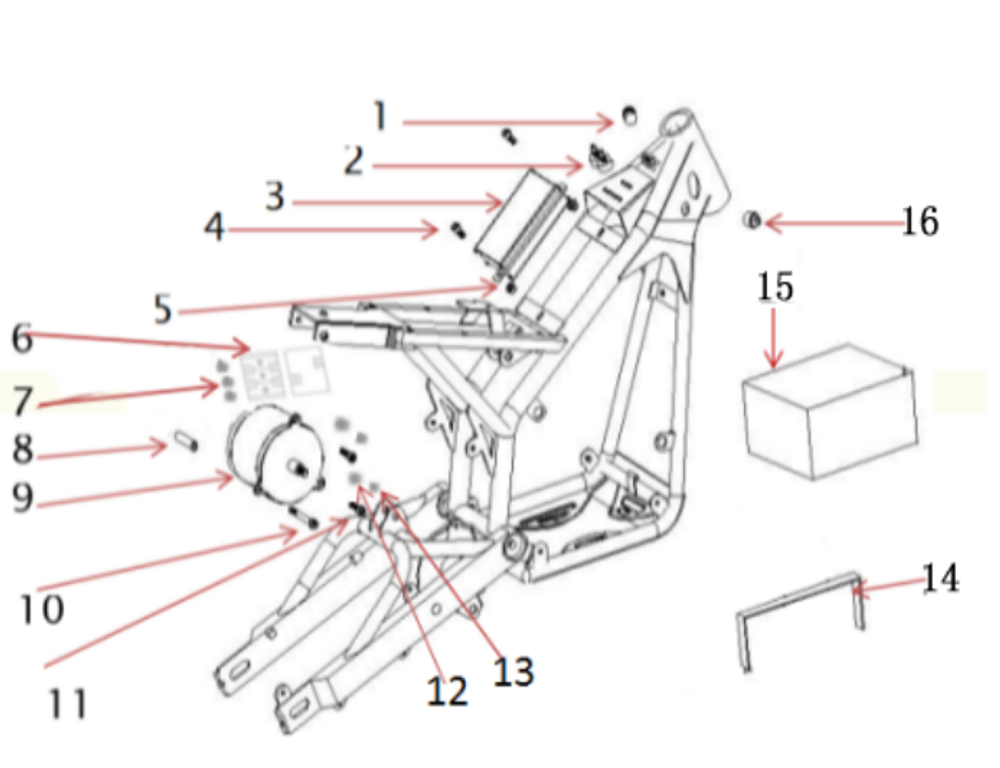 1
2
3
4
5
6
7
8
9
10
11
12
13
14
15
16