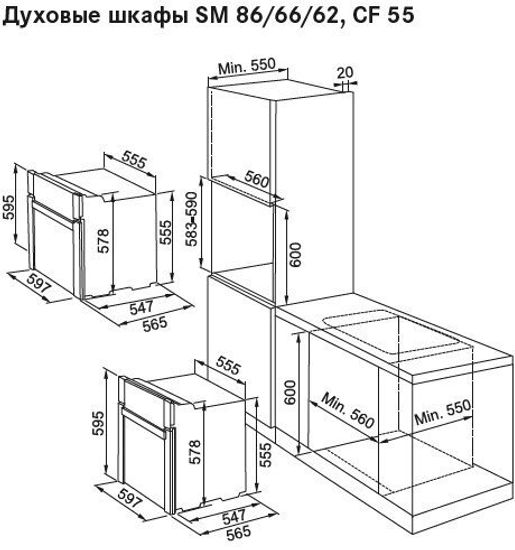 Духовые шкафы SM 86/66/62, CF 55

Min. 550
20
555
595
578
555
597
547
565
560
583-590
600
555
595
578
555
597
547
565
600
Min. 560
Min. 550