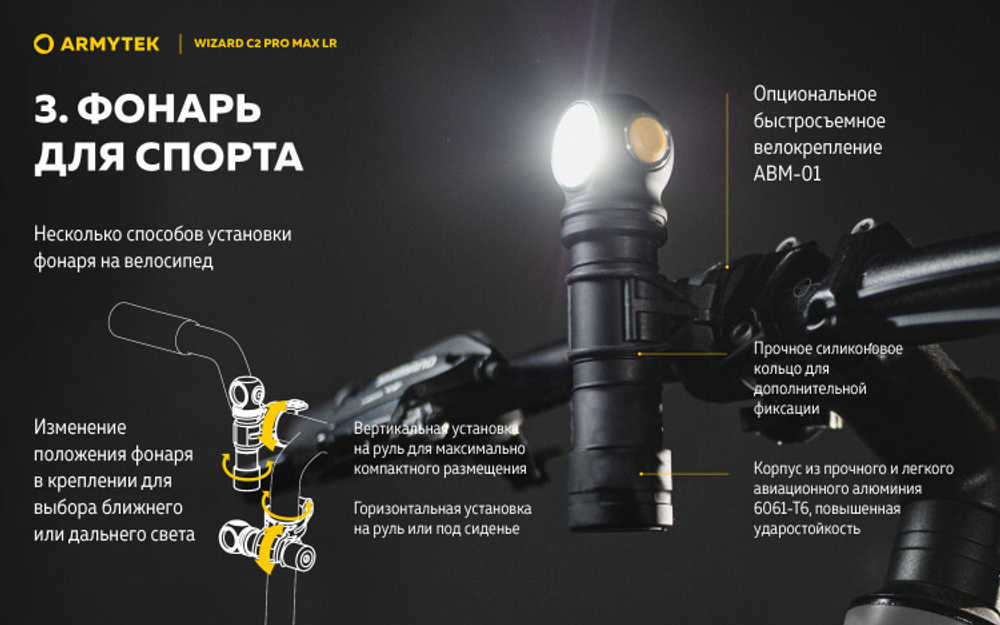 ARMYTEK | WIZARD C2 PRO MAX LR

3. ФОНАРЬ ДЛЯ СПОРТА

Несколько способов установки фонаря на велосипед

Изменение положения фонаря в креплении для выбора ближнего или дальнего света

Вертикальная установка на руль для максимально компактного размещения

Горизонтальная установка на руль или под сиденье

Опциональное быстросъемное велокрепление ABM-01

Прочное силиконовое кольцо для дополнительной фиксации

Корпус из прочного и легкого авиационного алюминия 6061-T6, повышенная ударостойкость