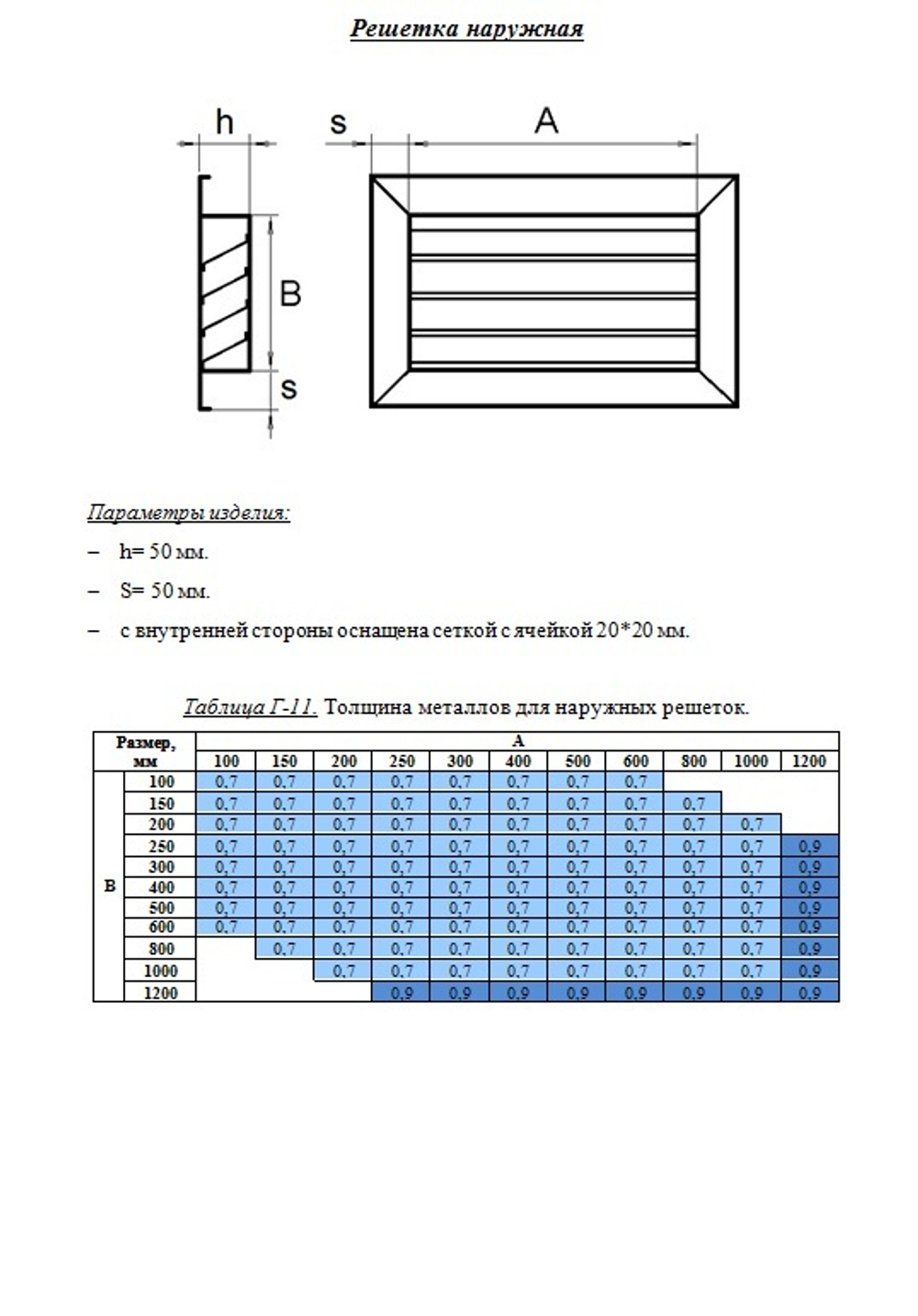 Решетка наружная

h

s

A

B

s

Параметры изделия:

– h= 50 мм.

– S= 50 мм.

– с внутренней стороны оснащена сеткой с ячейкой 20*20 мм.

Таблица Г-11. Толщина металлов для наружных решеток.

| Размер, мм | | A | | | | | | | | | | |
|---|---|---|---|---|---|---|---|---|---|---|---|---|
| | | 100 | 150 | 200 | 250 | 300 | 400 | 500 | 600 | 800 | 1000 | 1200 |
| B | 100 | 0,7 | 0,7 | 0,7 | 0,7 | 0,7 | 0,7 | 0,7 | 0,7 | | | |
| | 150 | 0,7 | 0,7 | 0,7 | 0,7 | 0,7 | 0,7 | 0,7 | 0,7 | 0,7 | | |
| | 200 | 0,7 | 0,7 | 0,7 | 0,7 | 0,7 | 0,7 | 0,7 | 0,7 | 0,7 | 0,7 | |
| | 250 | 0,7 | 0,7 | 0,7 | 0,7 | 0,7 | 0,7 | 0,7 | 0,7 | 0,7 | 0,7 | 0,9 |
| | 300 | 0,7 | 0,7 | 0,7 | 0,7 | 0,7 | 0,7 | 0,7 | 0,7 | 0,7 | 0,7 | 0,9 |
| | 400 | 0,7 | 0,7 | 0,7 | 0,7 | 0,7 | 0,7 | 0,7 | 0,7 | 0,7 | 0,7 | 0,9 |
| | 500 | 0,7 | 0,7 | 0,7 | 0,7 | 0,7 | 0,7 | 0,7 | 0,7 | 0,7 | 0,7 | 0,9 |
| | 600 | 0,7 | 0,7 | 0,7 | 0,7 | 0,7 | 0,7 | 0,7 | 0,7 | 0,7 | 0,7 | 0,9 |
| | 800 | | 0,7 | 0,7 | 0,7 | 0,7 | 0,7 | 0,7 | 0,7 | 0,7 | 0,7 | 0,9 |
| | 1000 | | | 0,7 | 0,7 | 0,7 | 0,7 | 0,7 | 0,7 | 0,7 | 0,7 | 0,9 |
| | 1200 | | | | 0,9 | 0,9 | 0,9 | 0,9 | 0,9 | 0,9 | 0,9 | 0,9 |