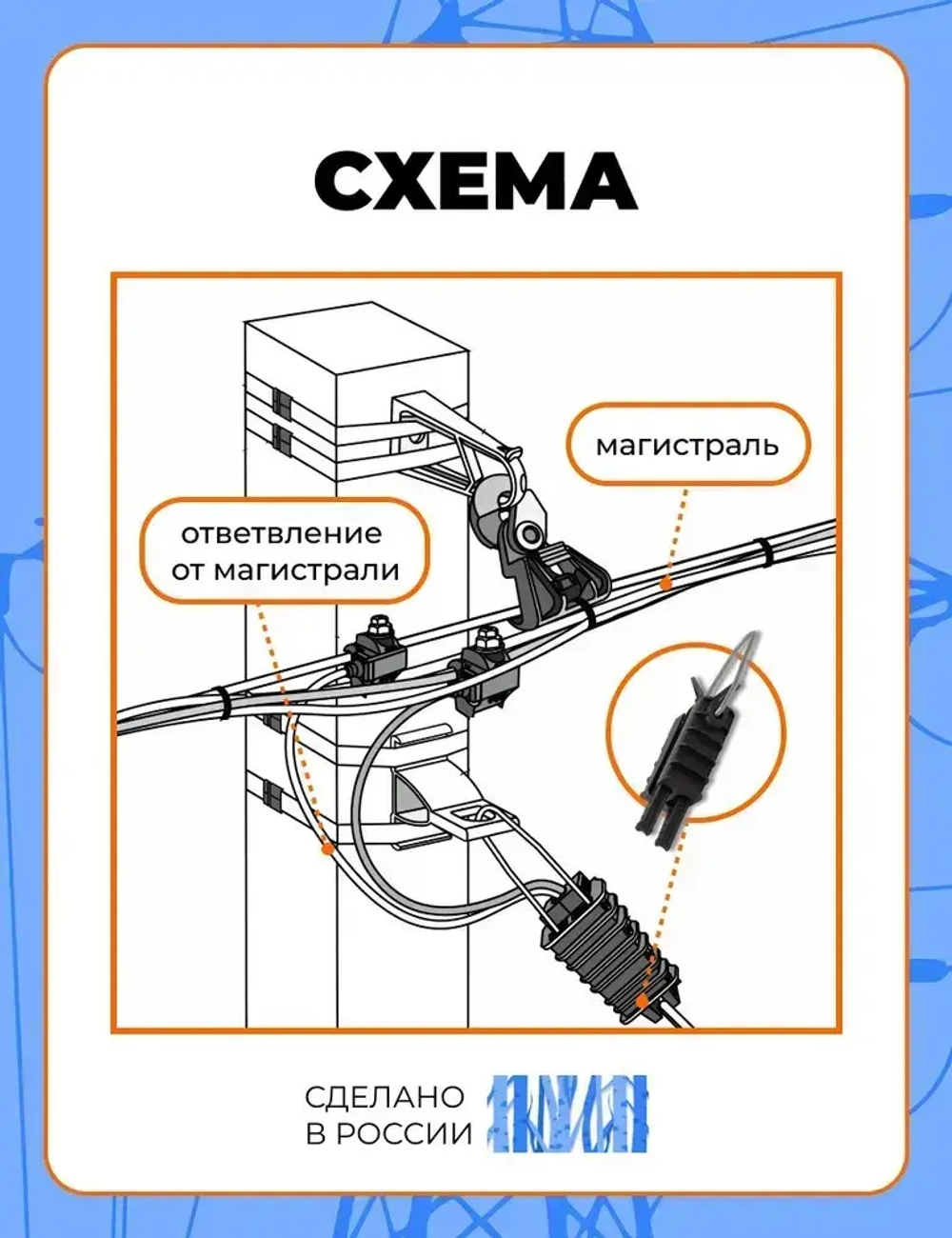 СХЕМА

магистраль

ответвление от магистрали

СДЕЛАНО В РОССИИ