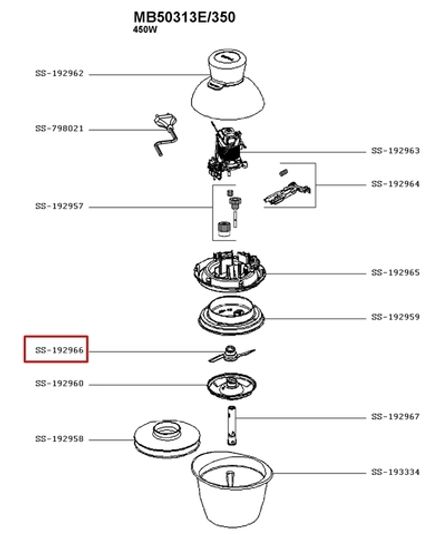 MB50313E/350
450W

SS-192962

SS-798021

SS-192963

SS-192964

SS-192957

SS-192965

SS-192959

SS-192966

SS-192960

SS-192967

SS-192958

SS-193334