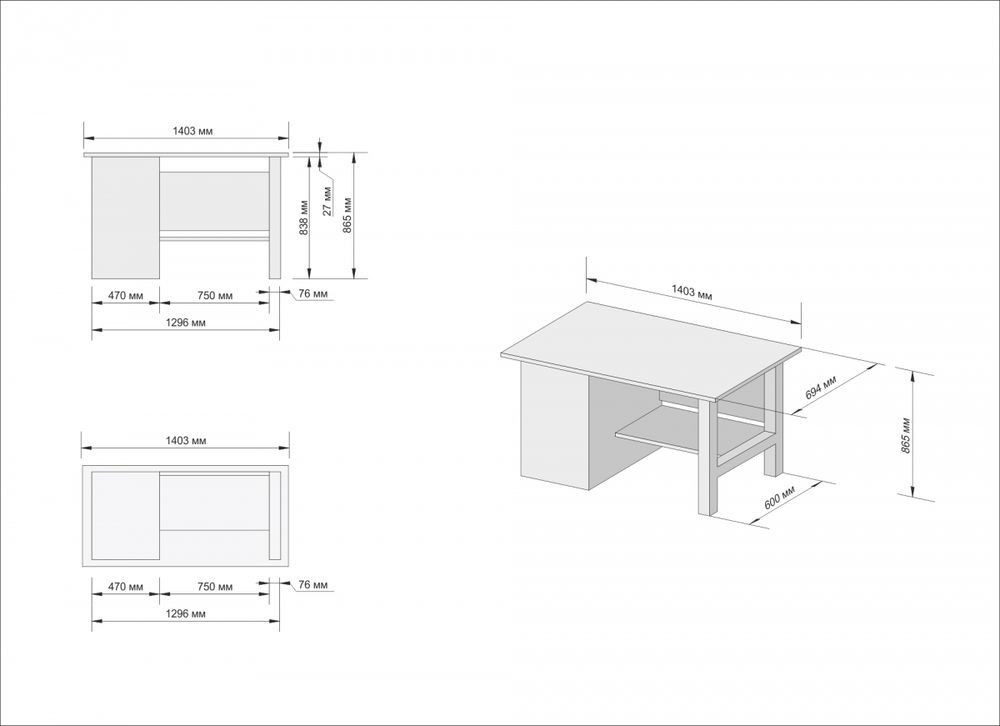 1403 мм

838 мм

27 мм

865 мм

470 мм

750 мм

76 мм

1296 мм

1403 мм

470 мм

750 мм

76 мм

1296 мм

1403 мм

694 мм

865 мм

600 мм