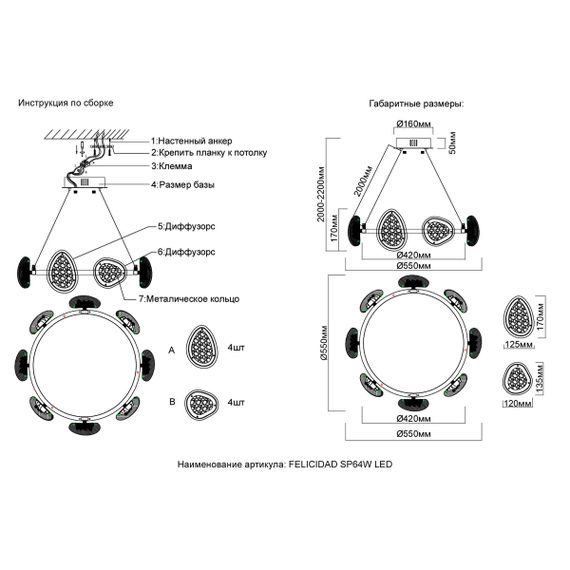 Инструкция по сборке

1:Настенный анкер
2:Крепить планку к потолку
3:Клемма
4:Размер базы
5:Диффузорс
6:Диффузорс
7:Металическое кольцо

A 4шт

B 4шт

Габаритные размеры:

Ø160мм
50мм
2000-2200мм
2000мм
170мм
Ø420мм
Ø550мм

Ø550мм
170мм
125мм
135мм
120мм
Ø420мм
Ø550мм

Наименование артикула: FELICIDAD SP64W LED