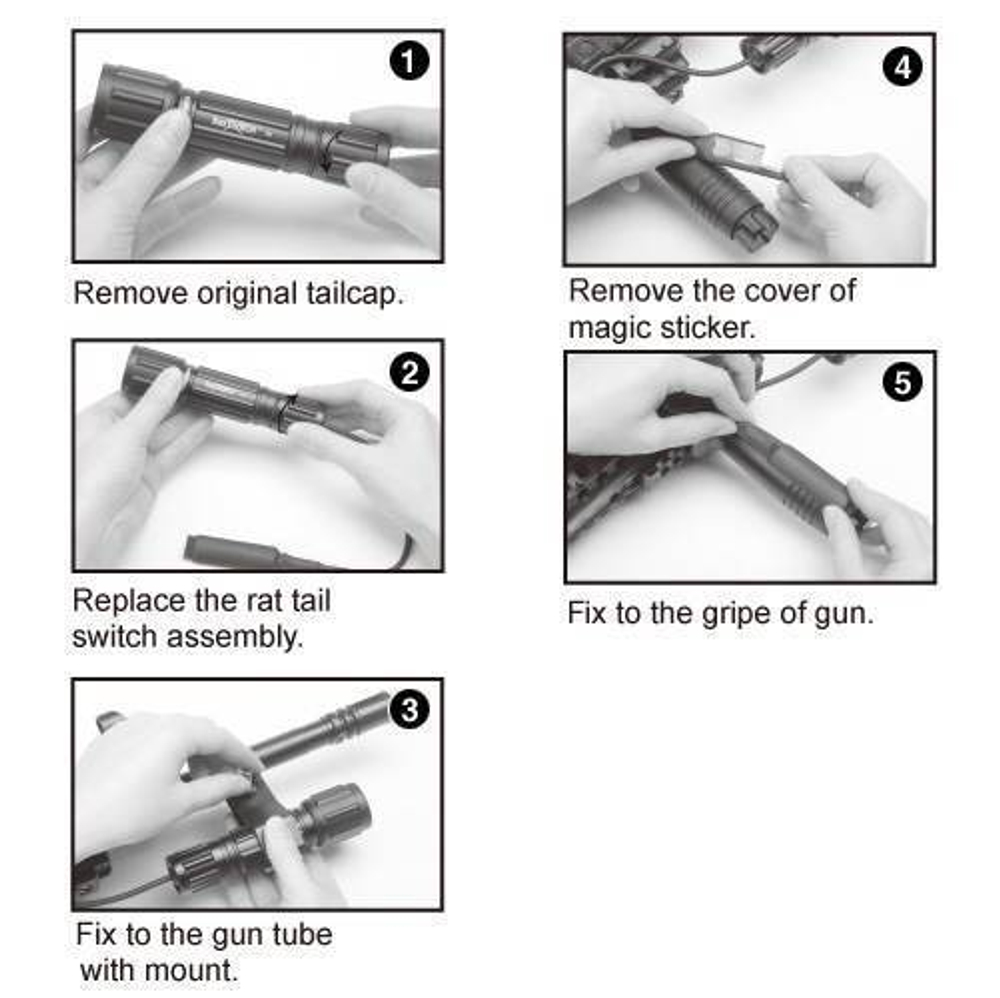 1

Remove original tailcap.

2

Replace the rat tail switch assembly.

3

Fix to the gun tube with mount.

4

Remove the cover of magic sticker.

5

Fix to the gripe of gun.