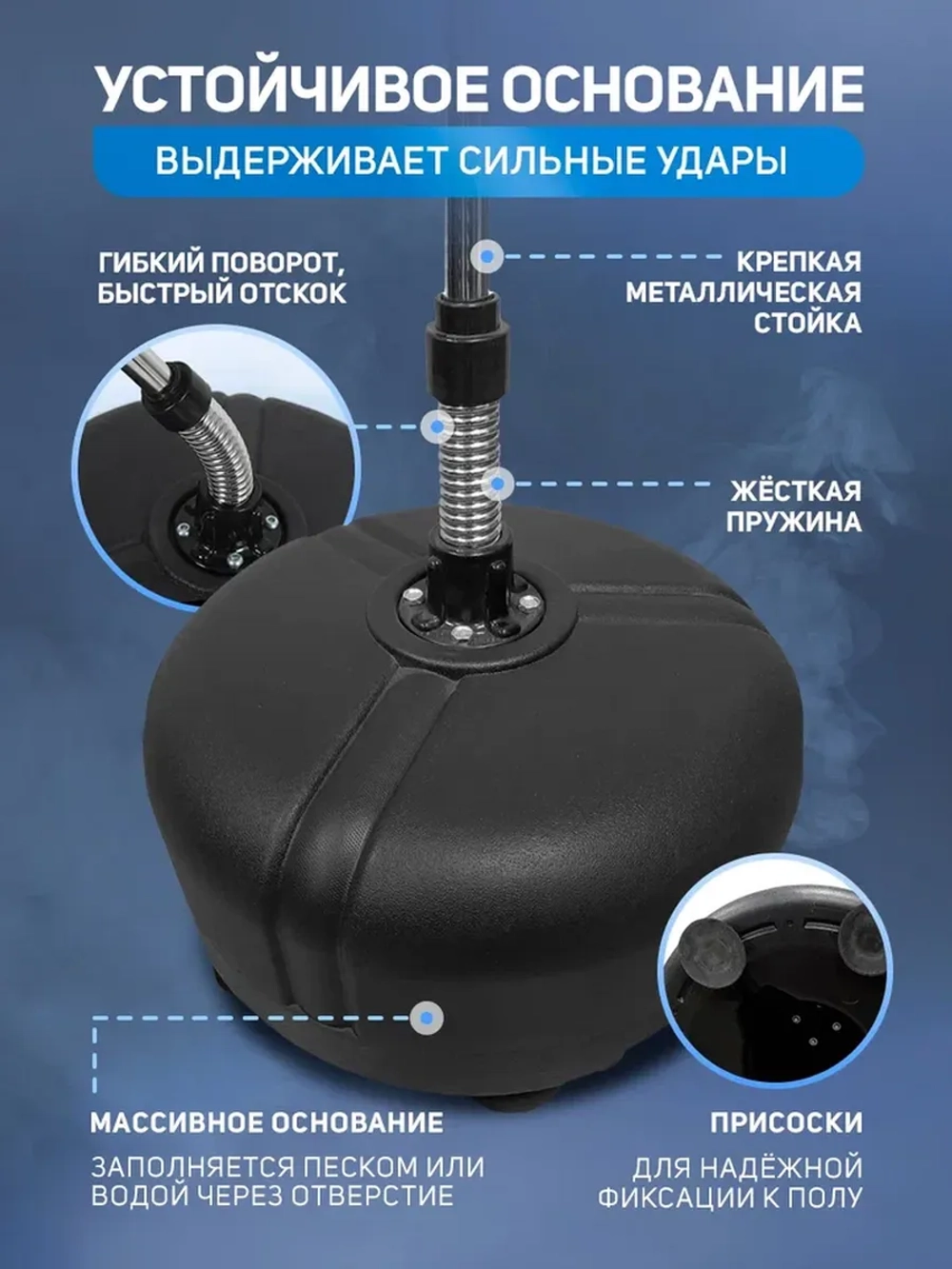 УСТОЙЧИВОЕ ОСНОВАНИЕ

ВЫДЕРЖИВАЕТ СИЛЬНЫЕ УДАРЫ

ГИБКИЙ ПОВОРОТ, БЫСТРЫЙ ОТСКОК

КРЕПКАЯ МЕТАЛЛИЧЕСКАЯ СТОЙКА

ЖЁСТКАЯ ПРУЖИНА

МАССИВНОЕ ОСНОВАНИЕ

ЗАПОЛНЯЕТСЯ ПЕСКОМ ИЛИ ВОДОЙ ЧЕРЕЗ ОТВЕРСТИЕ

ПРИСОСКИ

ДЛЯ НАДЁЖНОЙ ФИКСАЦИИ К ПОЛУ