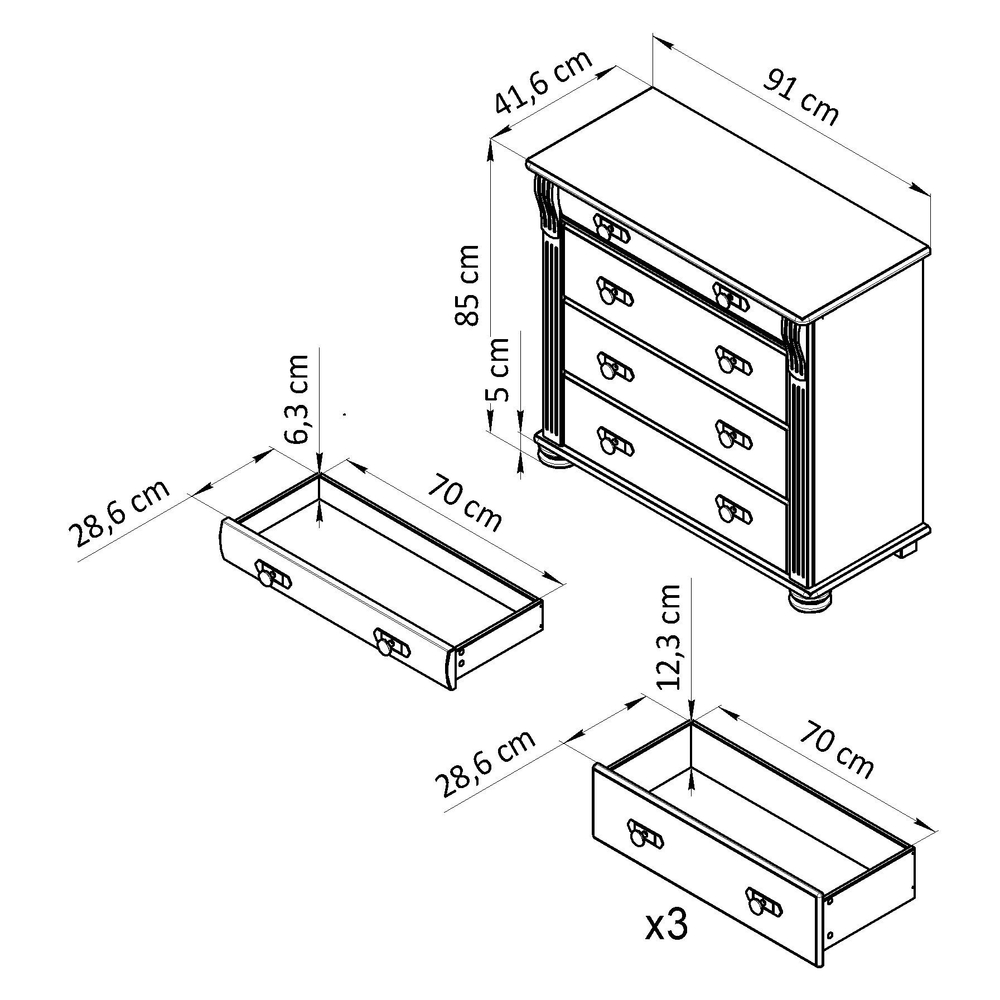 41,6 cm
91 cm
85 cm
5 cm
6,3 cm
28,6 cm
70 cm
12,3 cm
28,6 cm
70 cm
x3