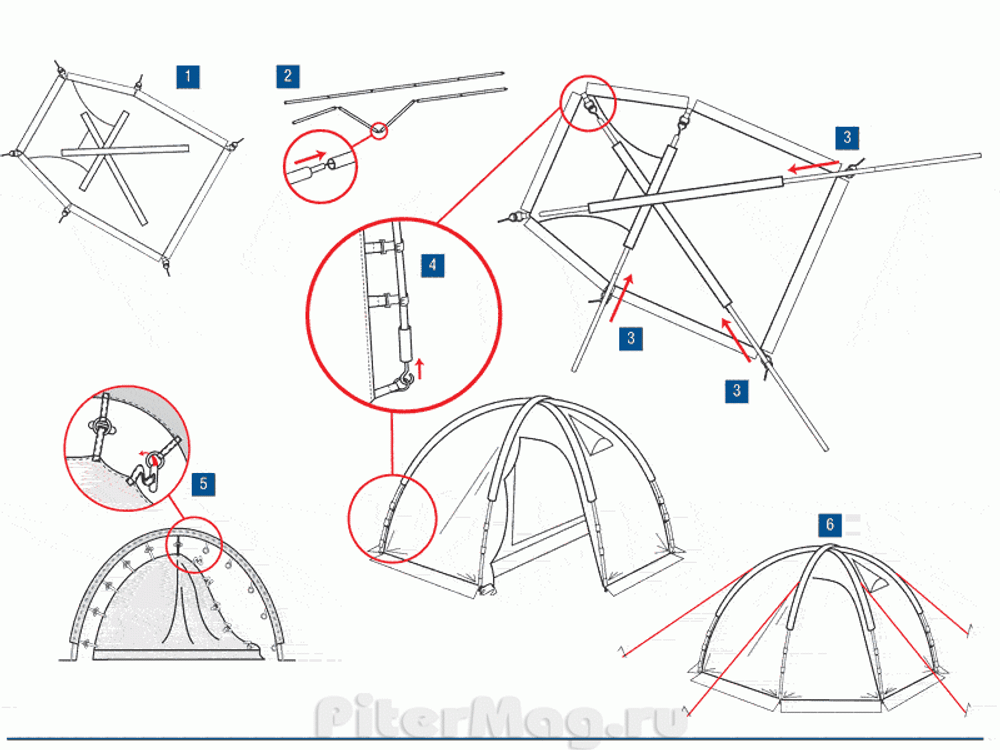 1

2

3

3

3

4

5

6

PiterMag.ru