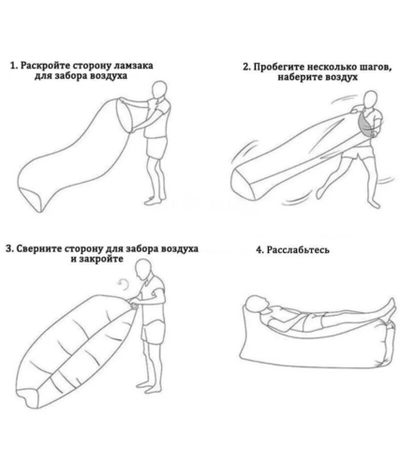 1. Раскройте сторону ламзака для забора воздуха

2. Пробегите несколько шагов, наберите воздух

3. Сверните сторону для забора воздуха и закройте

4. Расслабьтесь