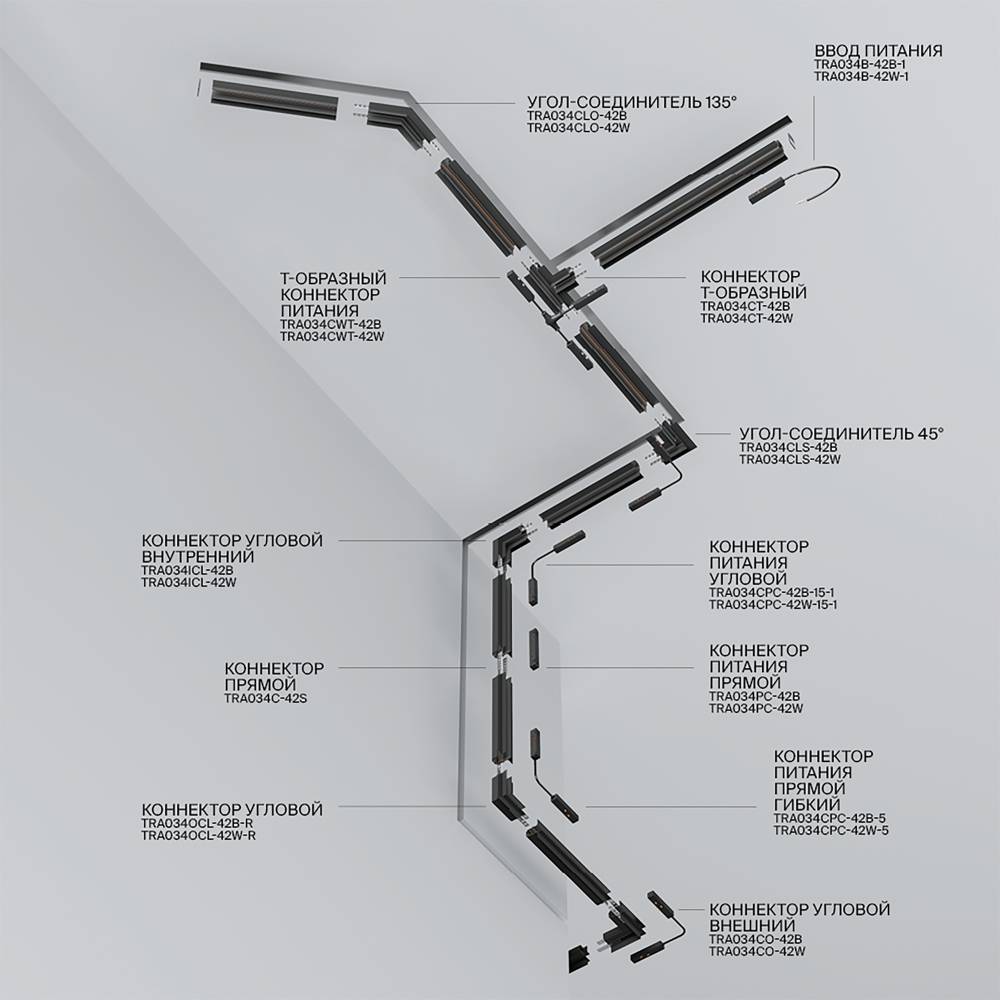 ВВОД ПИТАНИЯ
TRA034B-42B-1
TRA034B-42W-1

УГОЛ-СОЕДИНИТЕЛЬ 135°
TRA034CLO-42B
TRA034CLO-42W

Т-ОБРАЗНЫЙ КОННЕКТОР ПИТАНИЯ
TRA034CWT-42B
TRA034CWT-42W

КОННЕКТОР Т-ОБРАЗНЫЙ
TRA034CT-42B
TRA034CT-42W

УГОЛ-СОЕДИНИТЕЛЬ 45°
TRA034CLS-42B
TRA034CLS-42W

КОННЕКТОР УГЛОВОЙ ВНУТРЕННИЙ
TRA034ICL-42B
TRA034ICL-42W

КОННЕКТОР ПИТАНИЯ УГЛОВОЙ
TRA034CPC-42B-15-1
TRA034CPC-42W-15-1

КОННЕКТОР ПРЯМОЙ
TRA034C-42S

КОННЕКТОР ПИТАНИЯ ПРЯМОЙ
TRA034PC-42B
TRA034PC-42W

КОННЕКТОР ПИТАНИЯ ПРЯМОЙ ГИБКИЙ
TRA034CPC-42B-5
TRA034CPC-42W-5

КОННЕКТОР УГЛОВОЙ
TRA034OCL-42B-R
TRA034OCL-42W-R

КОННЕКТОР УГЛОВОЙ ВНЕШНИЙ
TRA034CO-42B
TRA034CO-42W