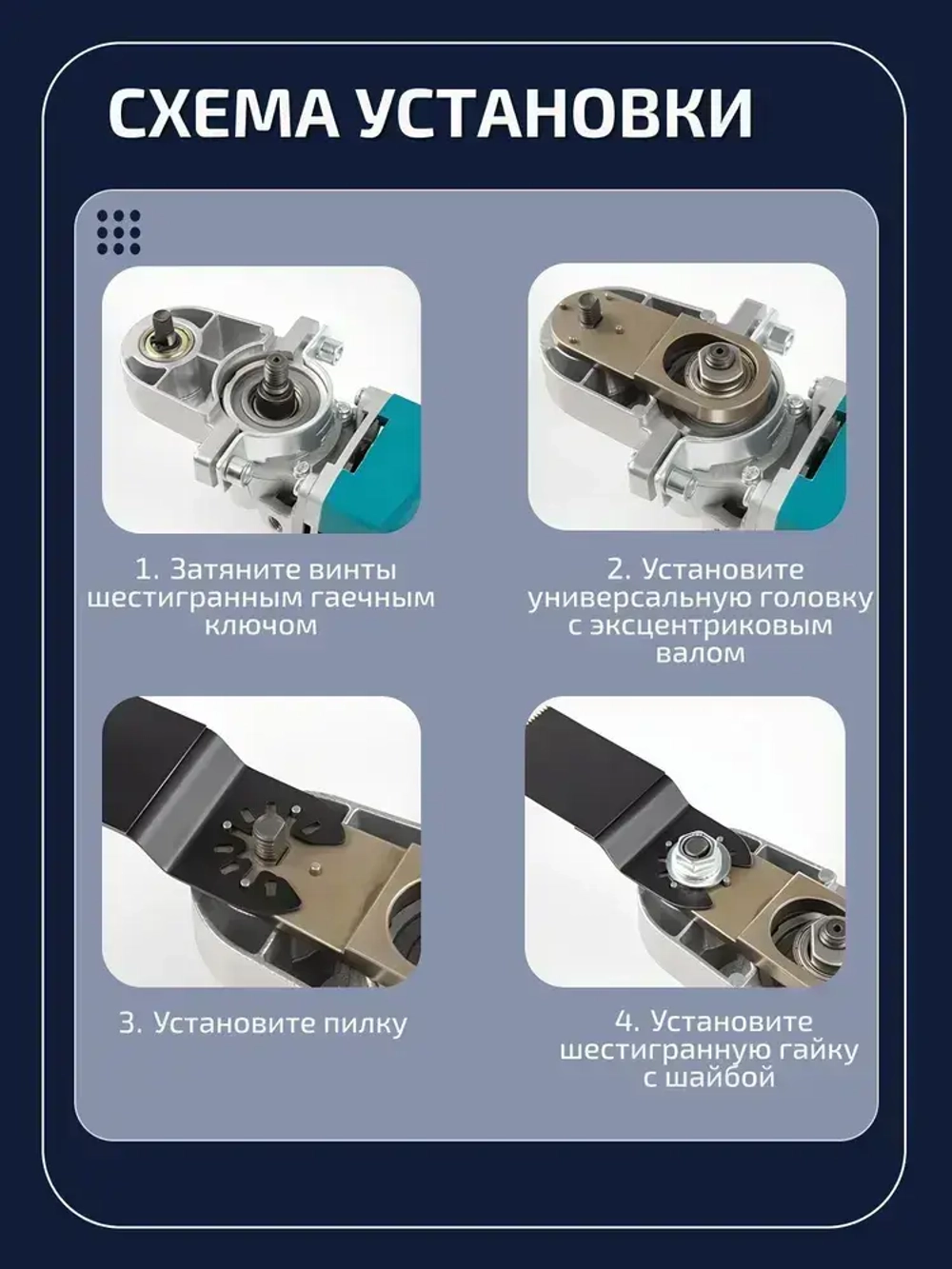 СХЕМА УСТАНОВКИ

1. Затяните винты шестигранным гаечным ключом

2. Установите универсальную головку с эксцентриковым валом

3. Установите пилку

4. Установите шестигранную гайку с шайбой