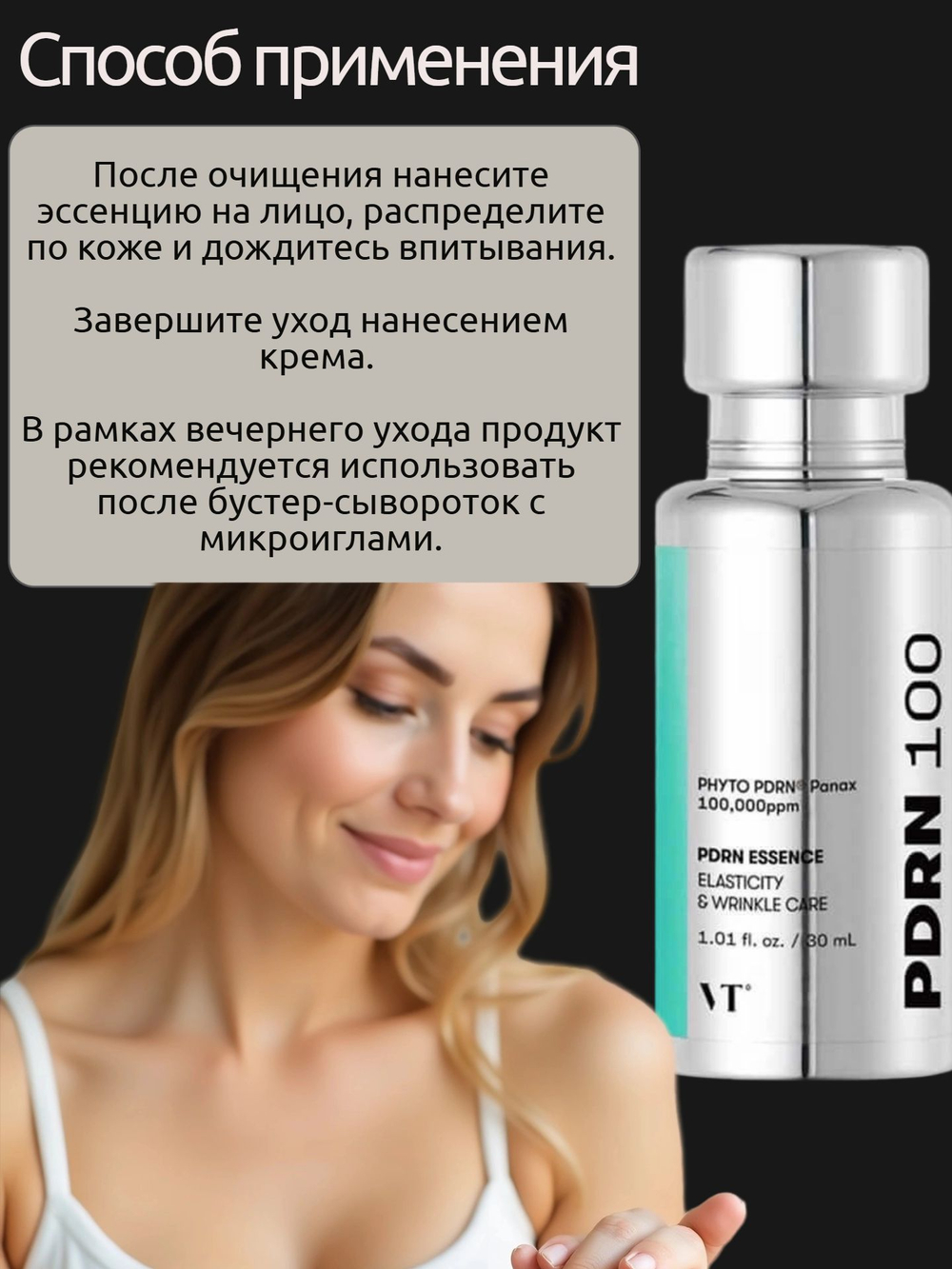 Способ применения

После очищения нанесите эссенцию на лицо, распределите по коже и дождитесь впитывания.

Завершите уход нанесением крема.

В рамках вечернего ухода продукт рекомендуется использовать после бустер-сывороток с микроиглами.

PHYTO PDRN® Panax 100,000ppm

PDRN ESSENCE
ELASTICITY
& WRINKLE CARE

1.01 fl. oz. / 30 mL

VT®

PDRN 100