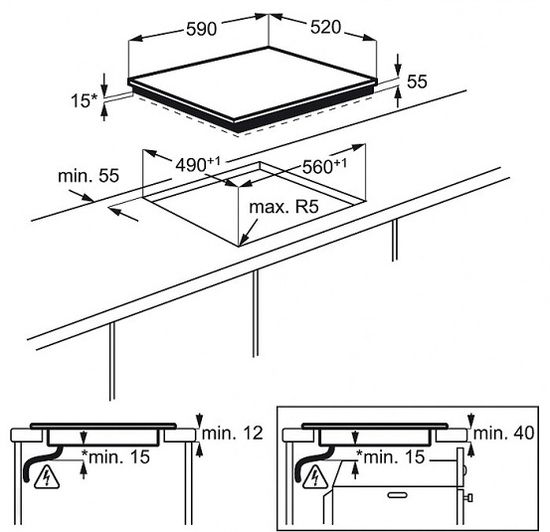 590
520
55
15*
min. 55
$490^{+1}$
$560^{+1}$
max. R5
min. 12
*min. 15
min. 40
*min. 15