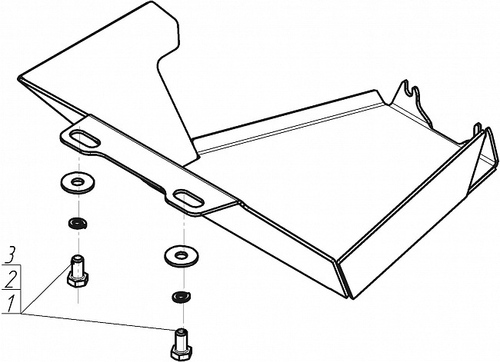 3
2
1