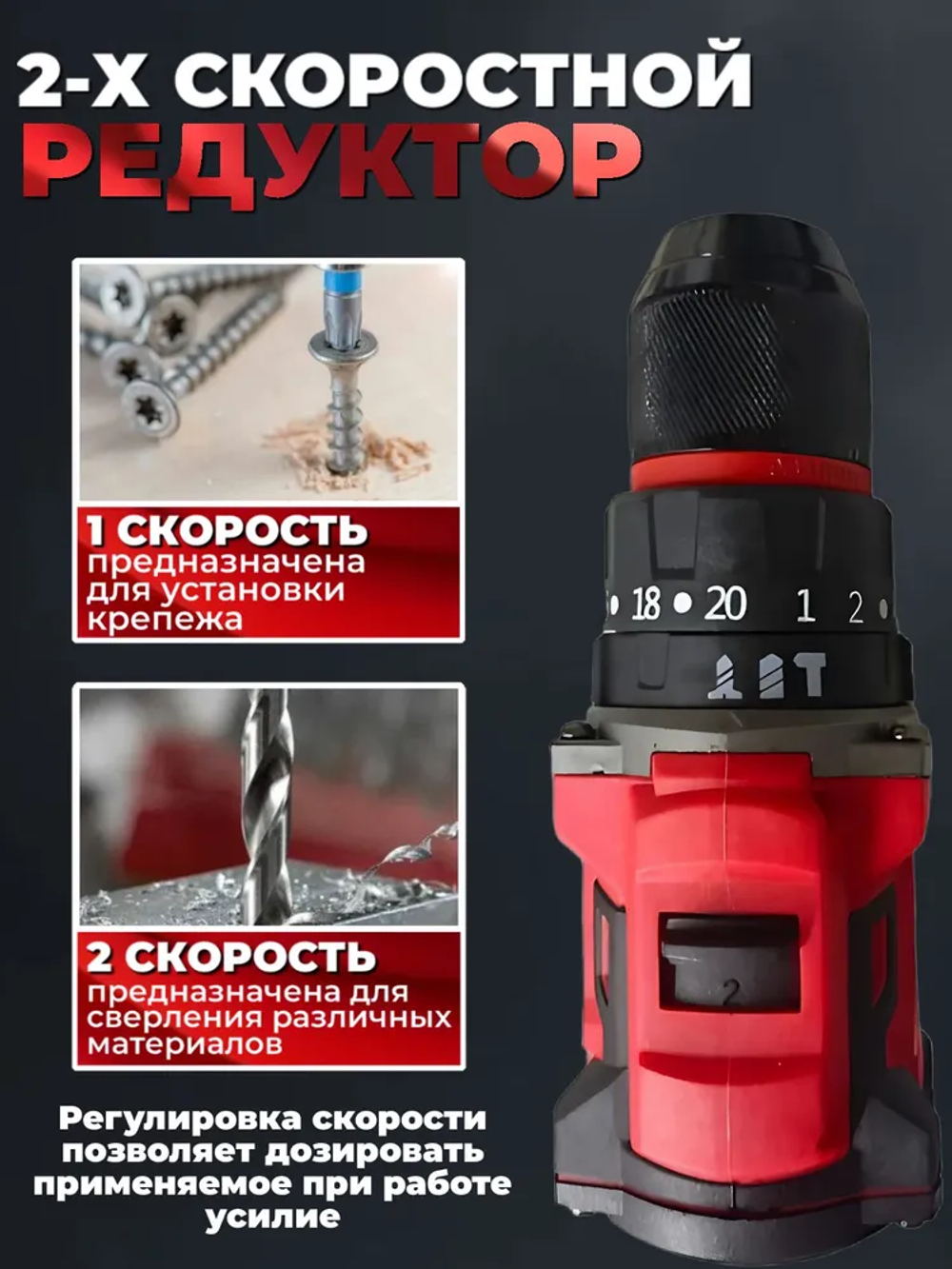 2-Х СКОРОСТНОЙ
РЕДУКТОР

1 СКОРОСТЬ
предназначена для установки крепежа

2 СКОРОСТЬ
предназначена для сверления различных материалов

Регулировка скорости позволяет дозировать применяемое при работе усилие

18 20 1 2

2