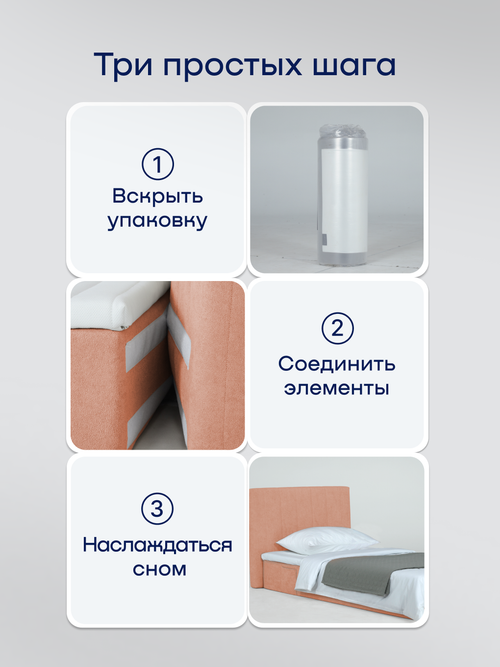 Три простых шага

1
Вскрыть упаковку

2
Соединить элементы

3
Наслаждаться сном