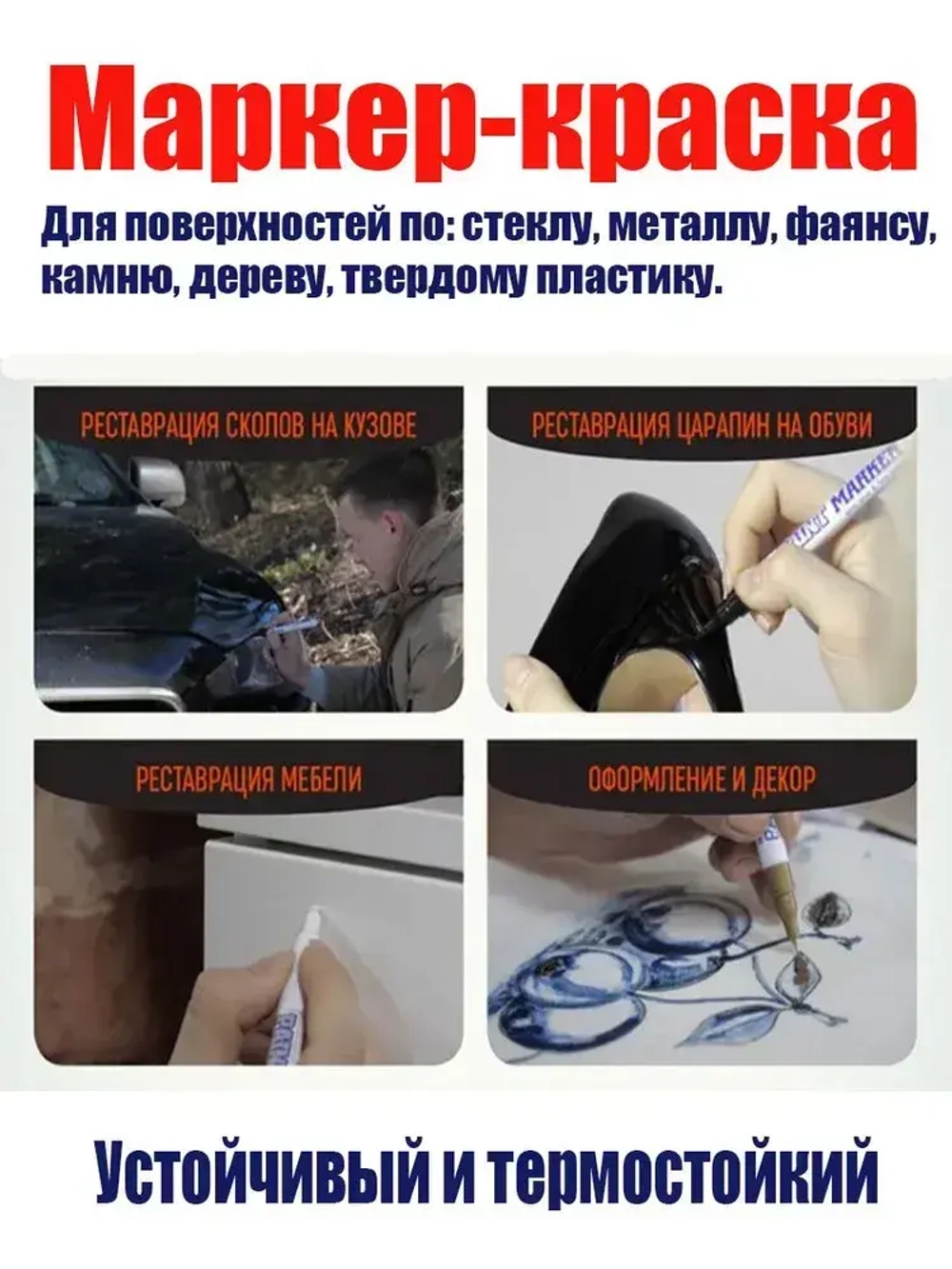 Маркер-краска

Для поверхностей по: стеклу, металлу, фаянсу, камню, дереву, твердому пластику.

РЕСТАВРАЦИЯ СКОЛОВ НА КУЗОВЕ

РЕСТАВРАЦИЯ ЦАРАПИН НА ОБУВИ

PAINT MARKER

РЕСТАВРАЦИЯ МЕБЕЛИ

ОФОРМЛЕНИЕ И ДЕКОР

Устойчивый и термостойкий