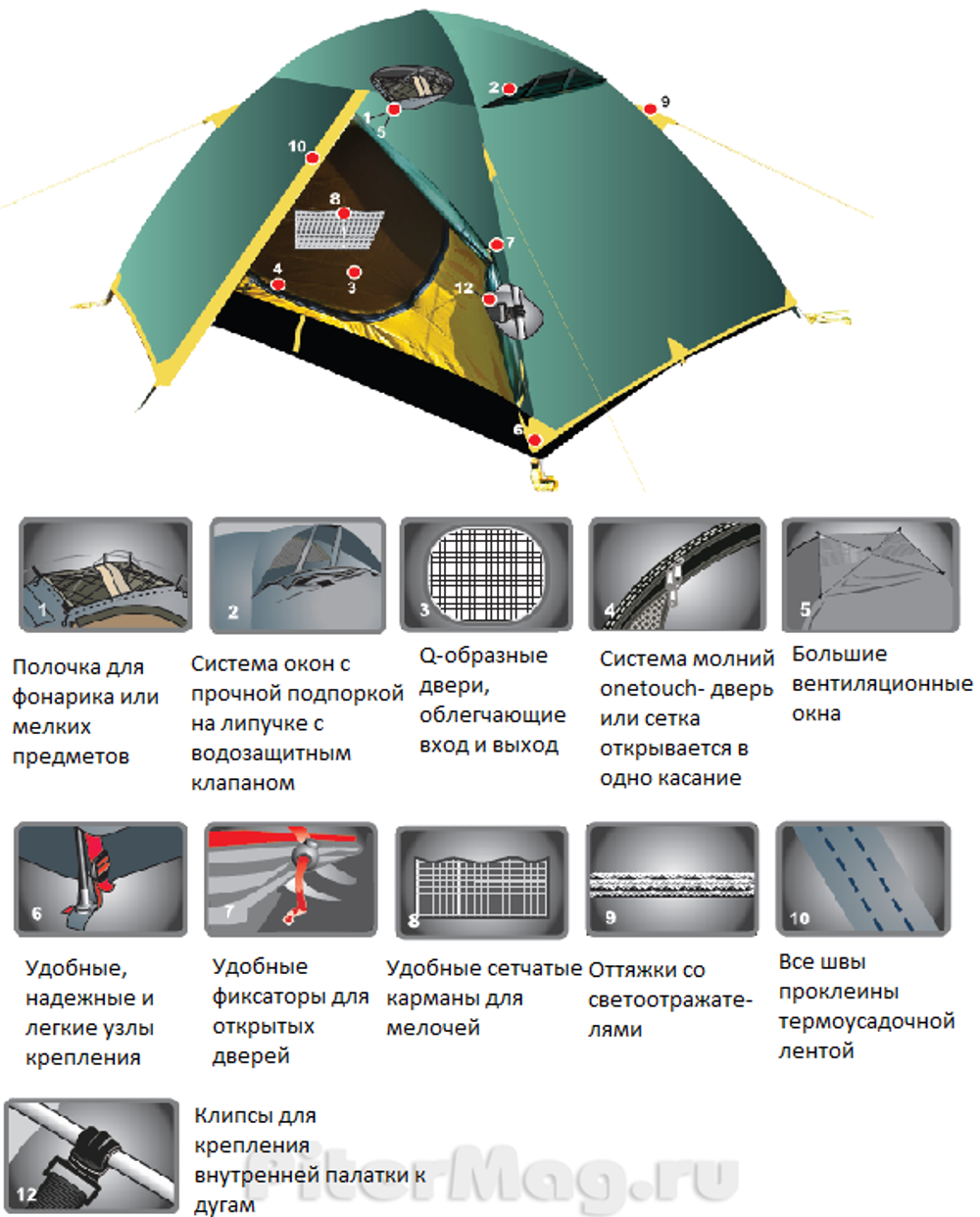 2
9
1
5
10
8
7
4
3
12
6

1

Полочка для фонарика или мелких предметов

2

Система окон с прочной подпоркой на липучке с водозащитным клапаном

3

Q-образные двери, облегчающие вход и выход

4

Система молний onetouch- дверь или сетка открывается в одно касание

5

Большие вентиляционные окна

6

Удобные, надежные и легкие узлы крепления

7

Удобные фиксаторы для открытых дверей

8

Удобные сетчатые карманы для мелочей

9

Оттяжки со светоотражателями

10

Все швы проклеины термоусадочной лентой

12

Клипсы для крепления внутренней палатки к дугам

PiterMag.ru