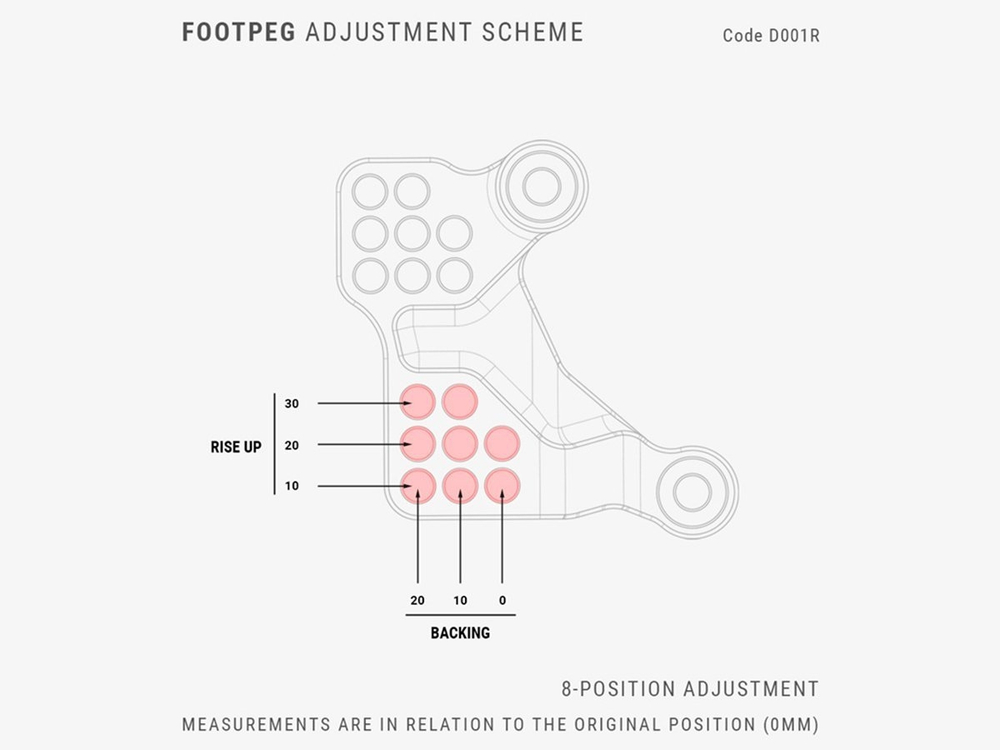 FOOTPEG ADJUSTMENT SCHEME

Code D001R

RISE UP

30

20

10

20 10 0

BACKING

8-POSITION ADJUSTMENT

MEASUREMENTS ARE IN RELATION TO THE ORIGINAL POSITION (0MM)